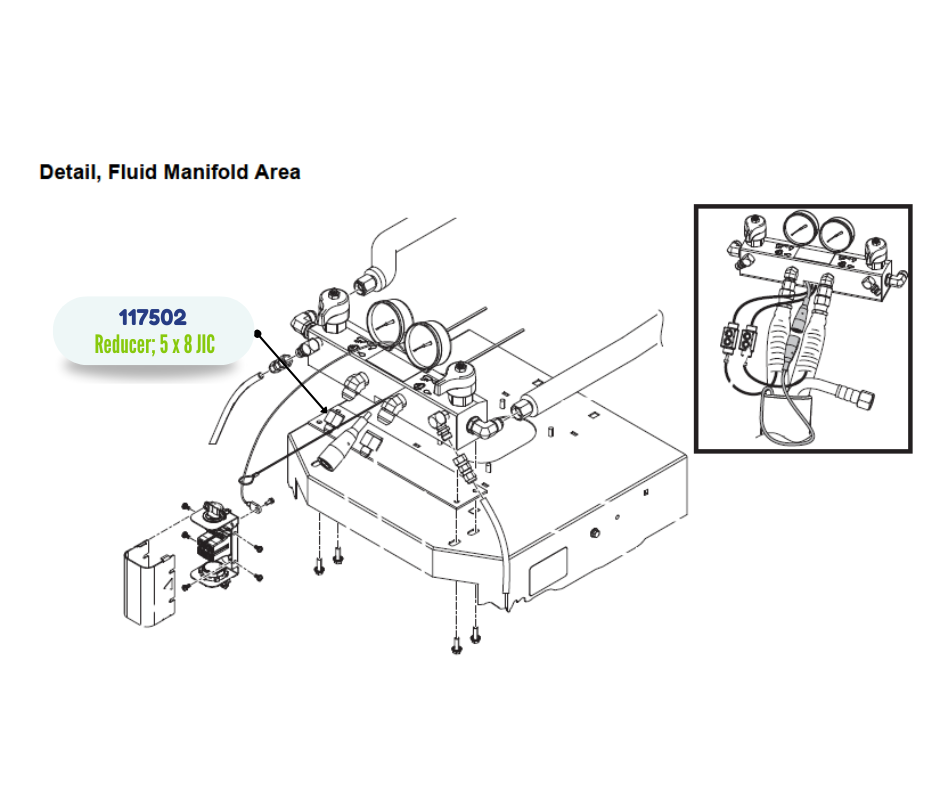 Detail, Fluid Manifold Area

117502
Reducer; 5 x 8 JIC