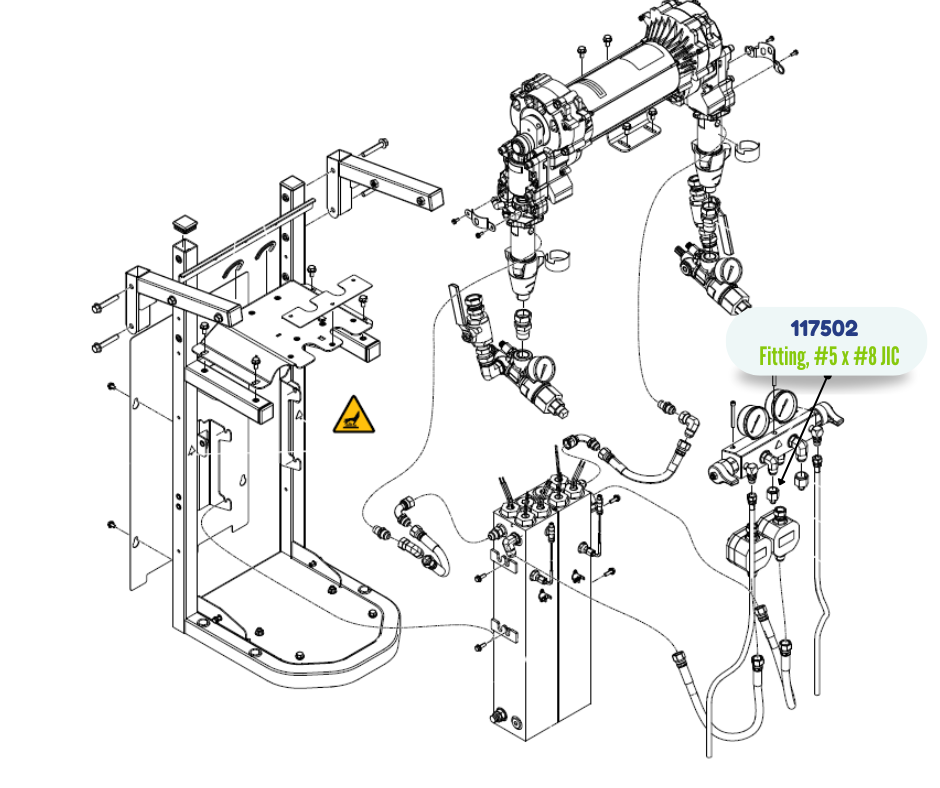 117502
Fitting, #5 x #8 JIC