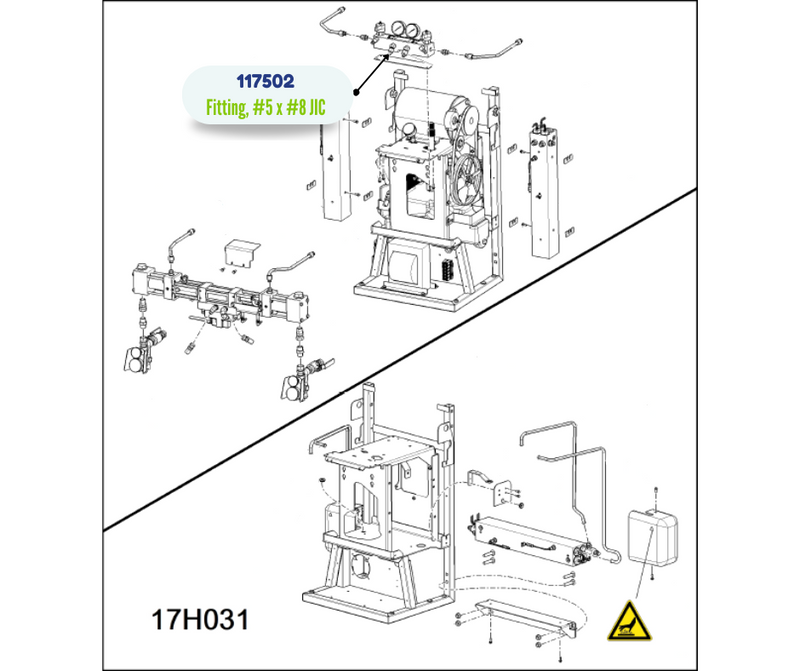 117502
Fitting, #5 x #8 JIC

17H031