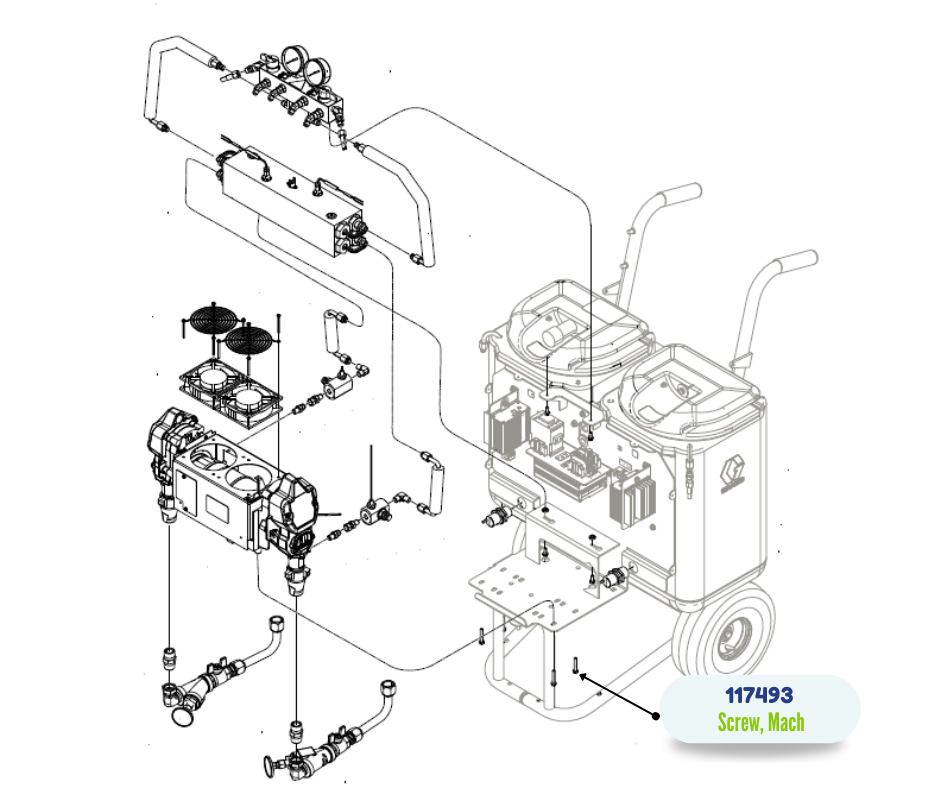 117493
Screw, Mach