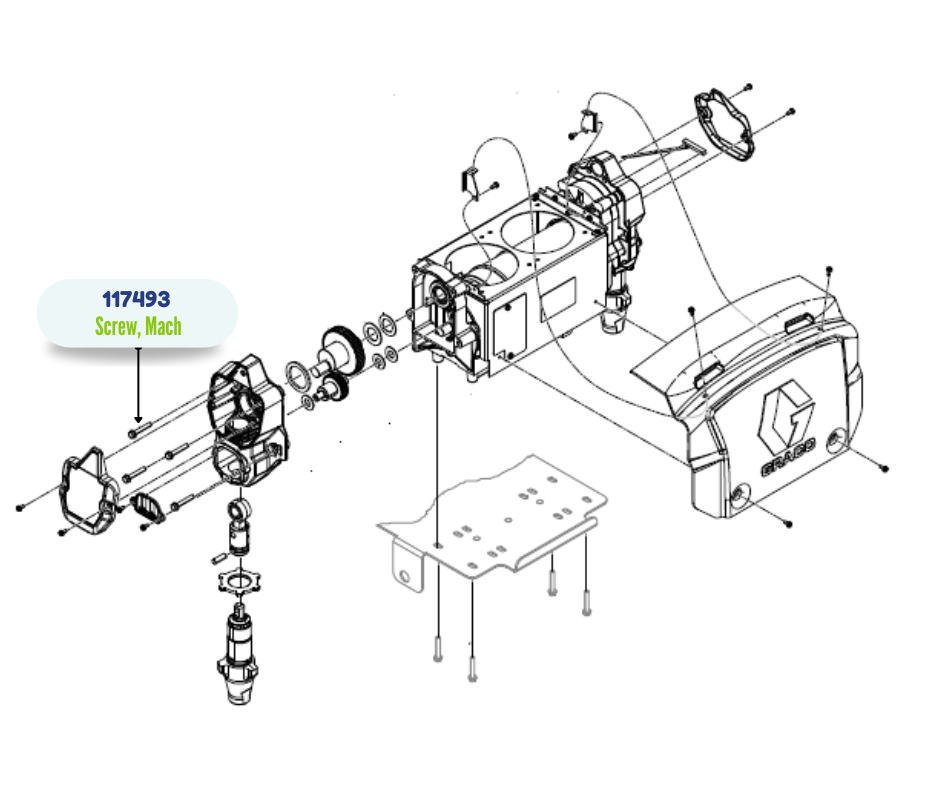 117493
Screw, Mach

GRACO