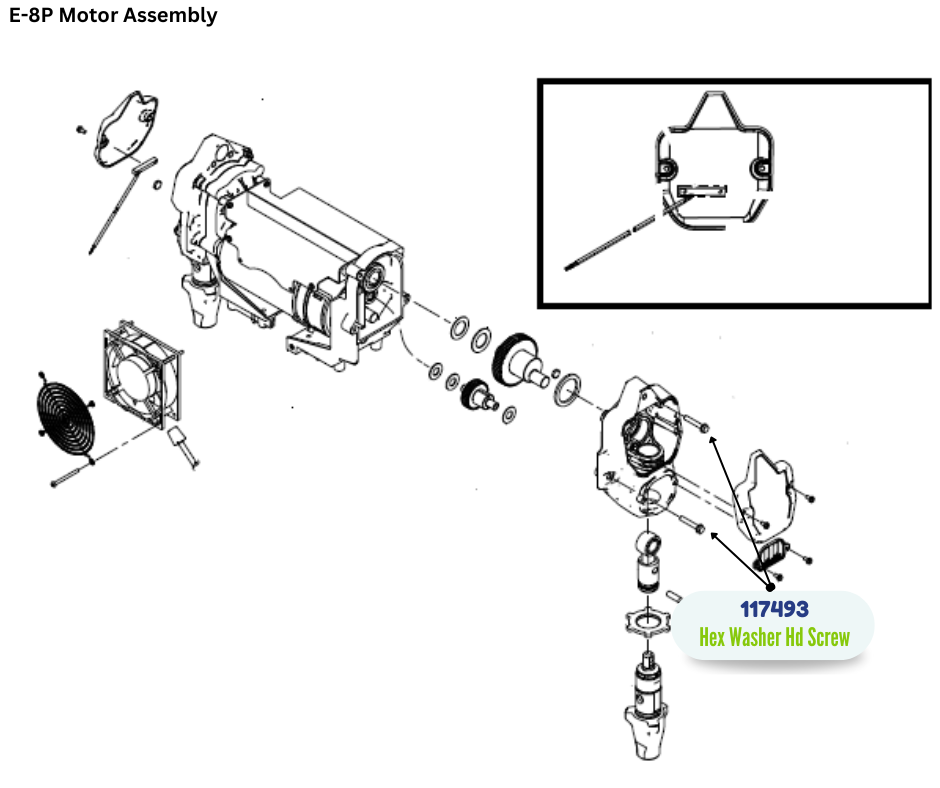 E-8P Motor Assembly

117493
Hex Washer Hd Screw