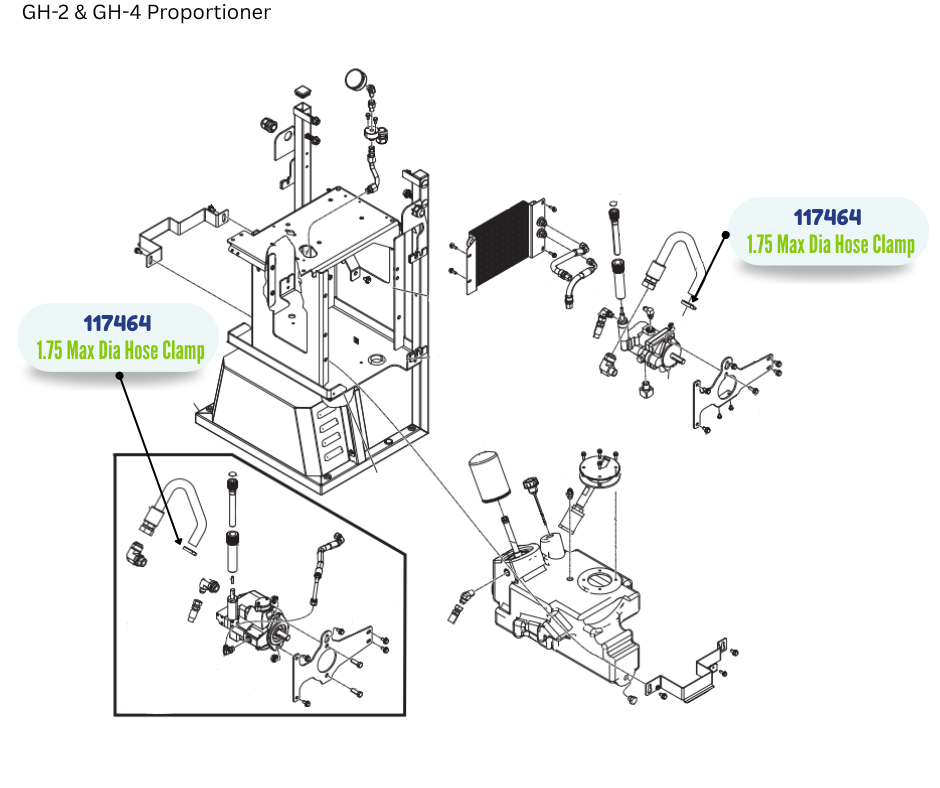 GH-2 & GH-4 Proportioner

117464
1.75 Max Dia Hose Clamp

117464
1.75 Max Dia Hose Clamp