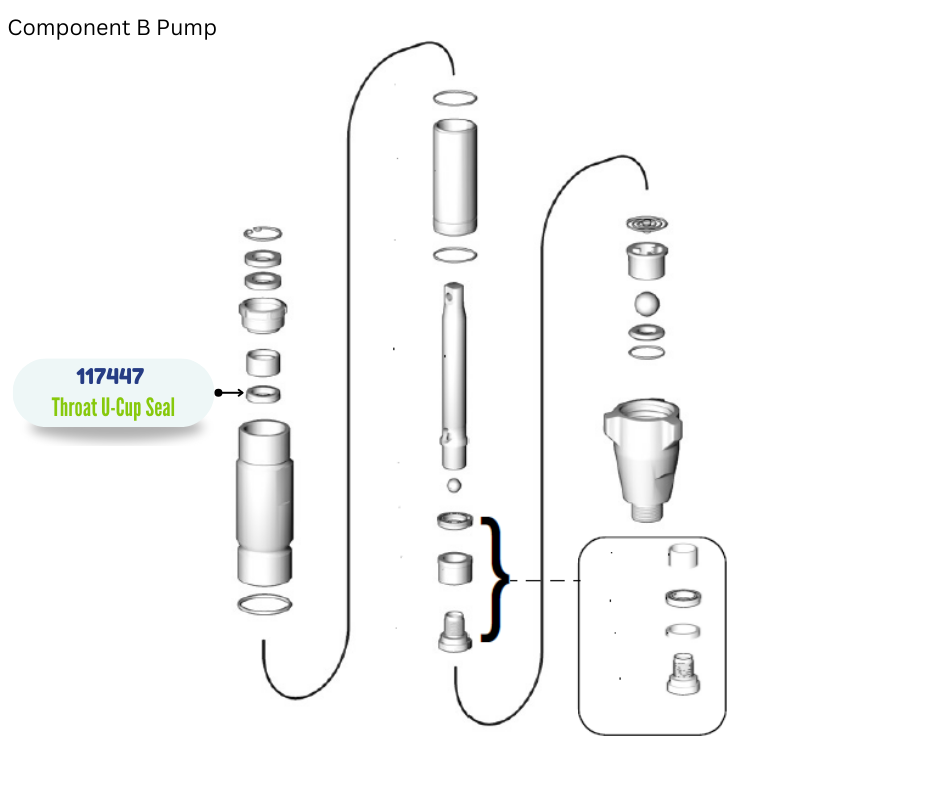 Component B Pump

117447
Throat U-Cup Seal