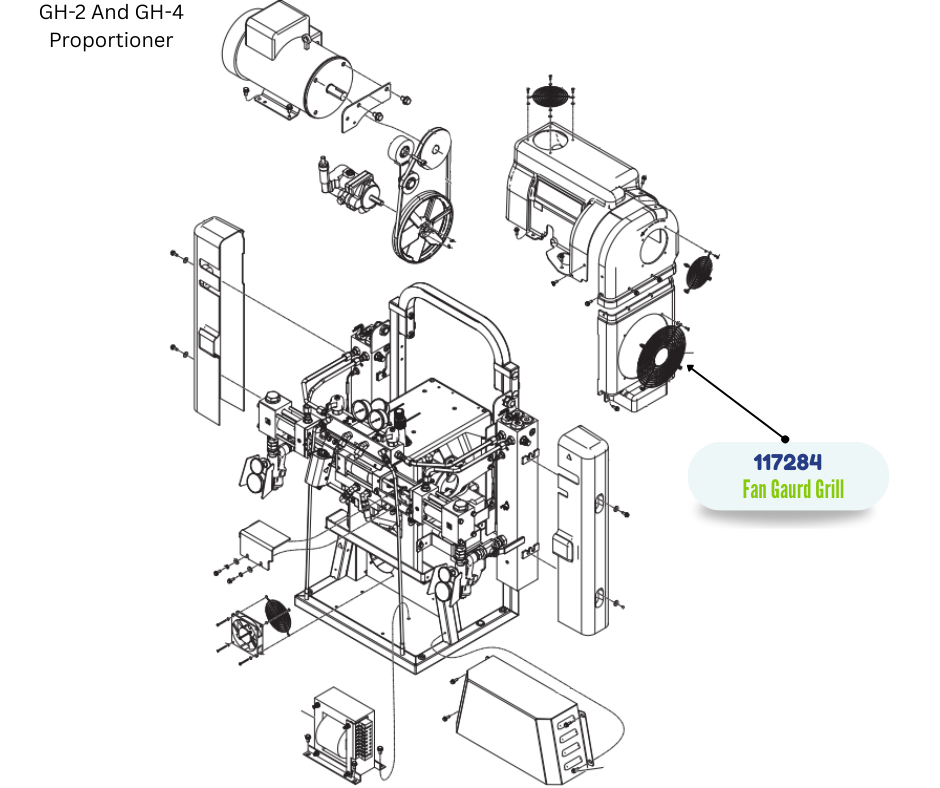 GH-2 And GH-4
Proportioner

117284
Fan Gaurd Grill