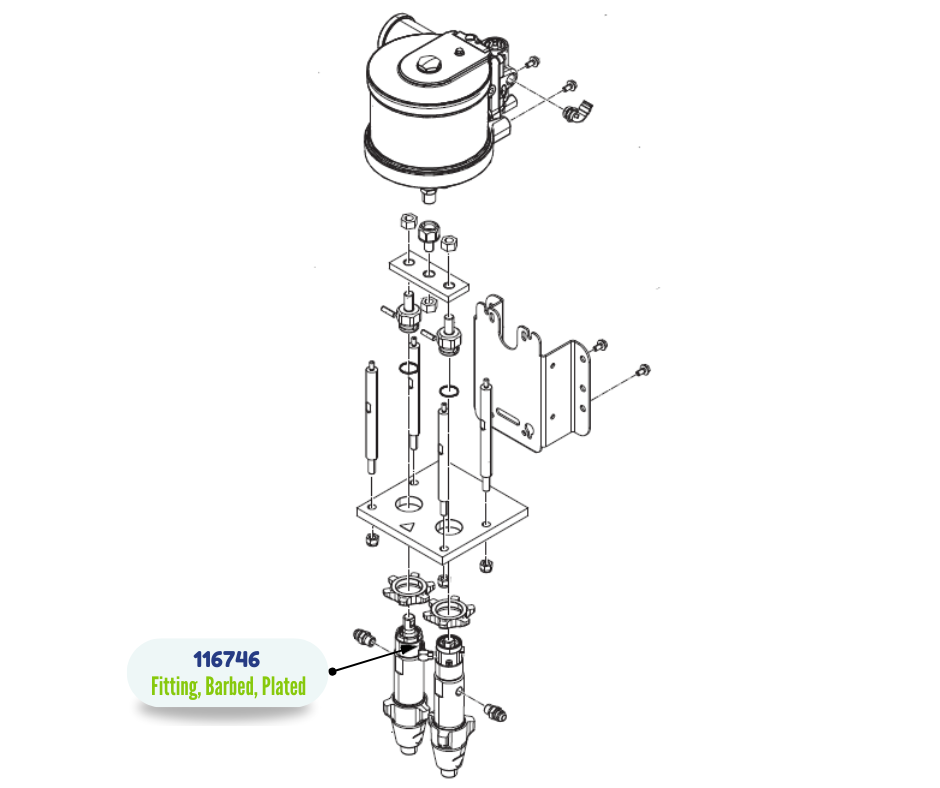 116746
Fitting, Barbed, Plated