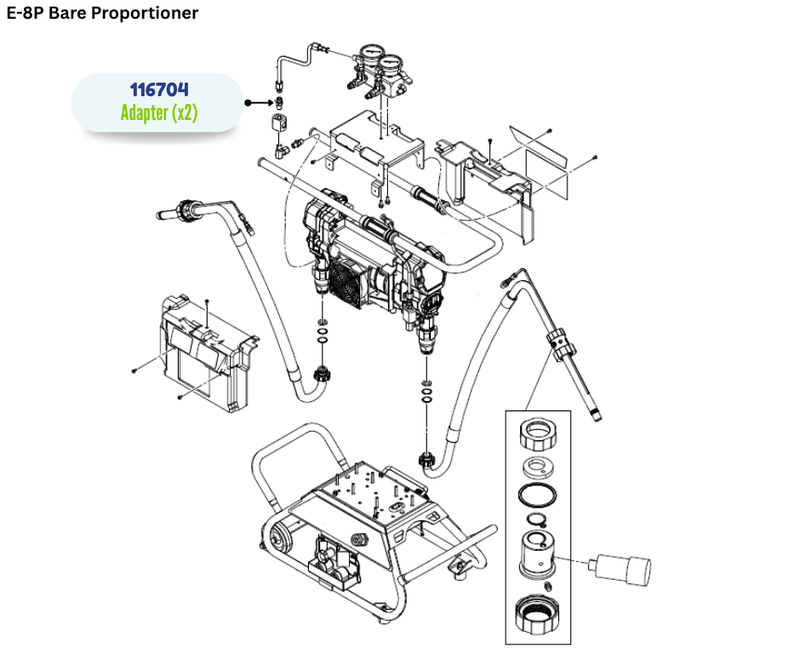 E-8P Bare Proportioner

116704
Adapter (x2)