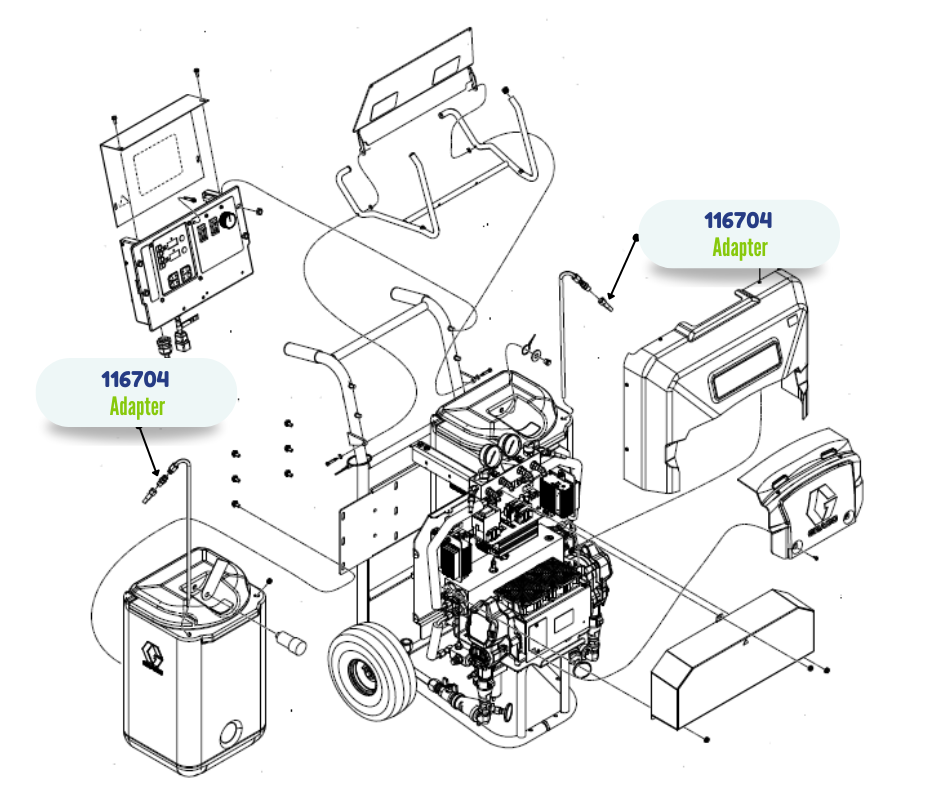 116704
Adapter

116704
Adapter