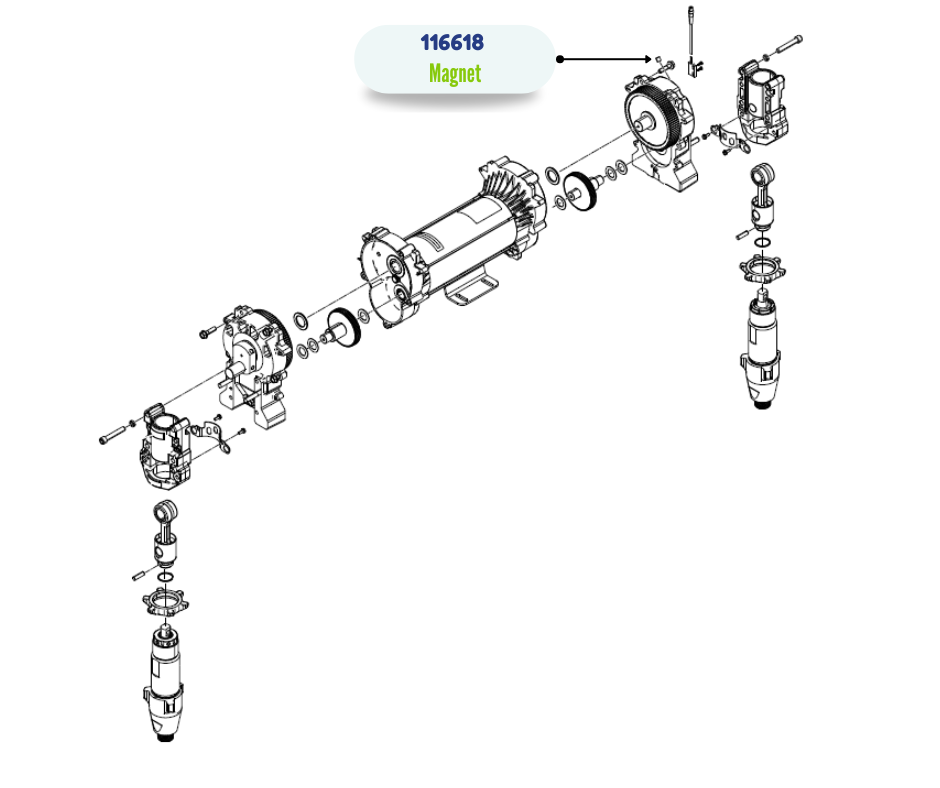 116618
Magnet