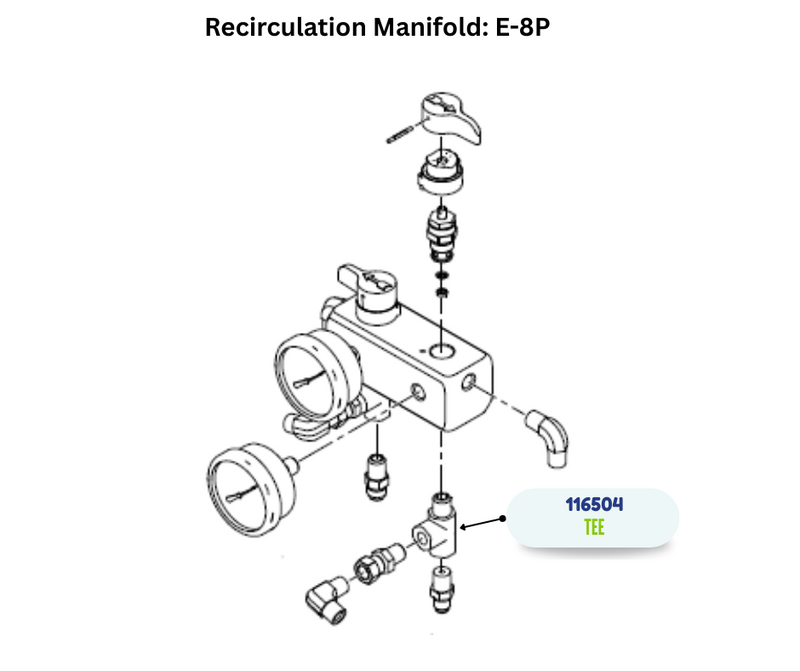 Recirculation Manifold: E-8P

116504
TEE