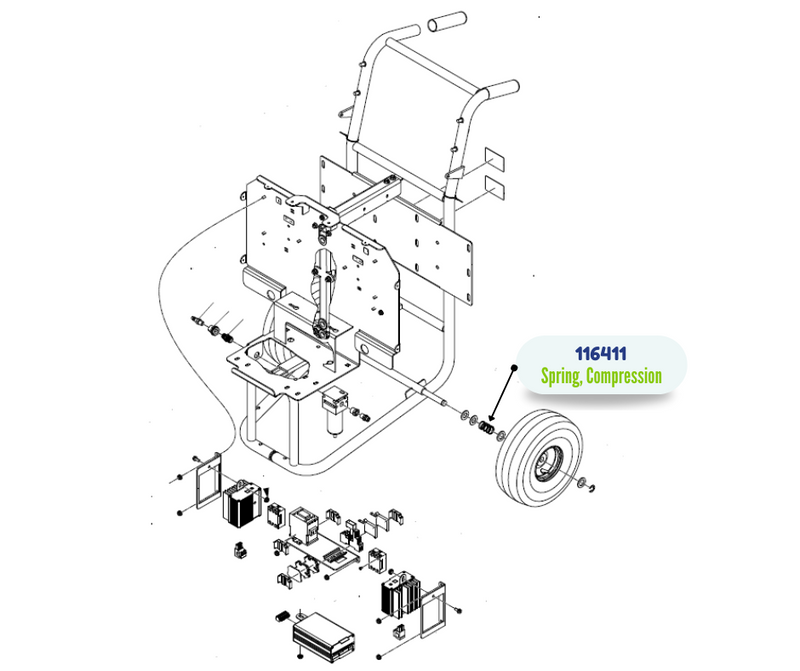 116411
Spring, Compression