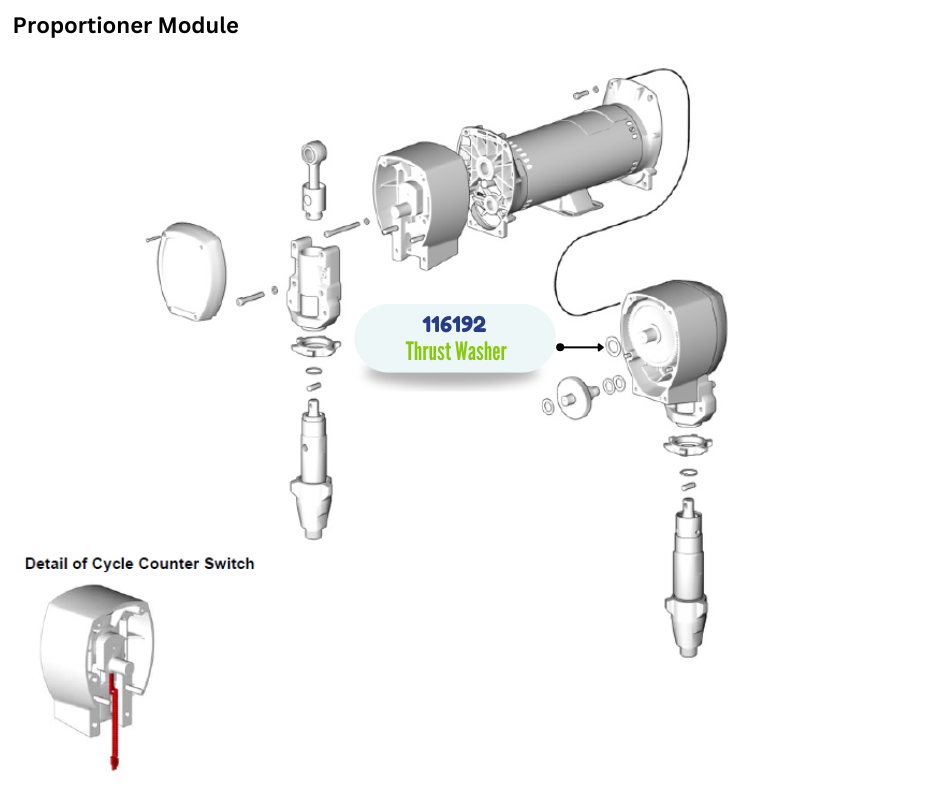 Proportioner Module

116192
Thrust Washer

Detail of Cycle Counter Switch