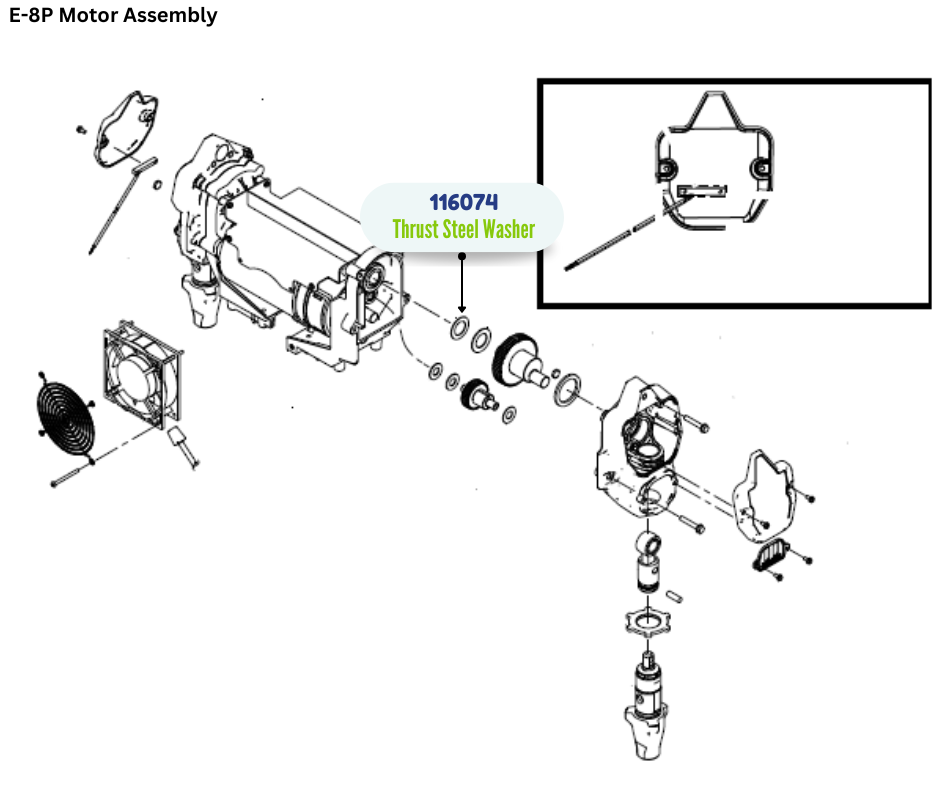 E-8P Motor Assembly

116074
Thrust Steel Washer