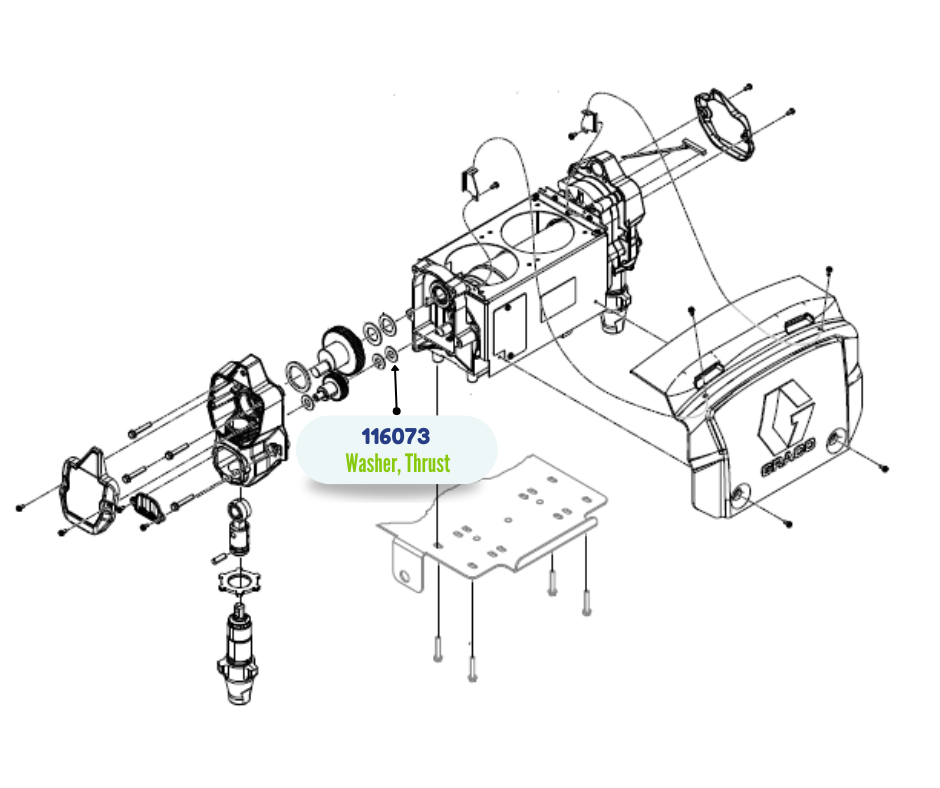 116073
Washer, Thrust

GRACO