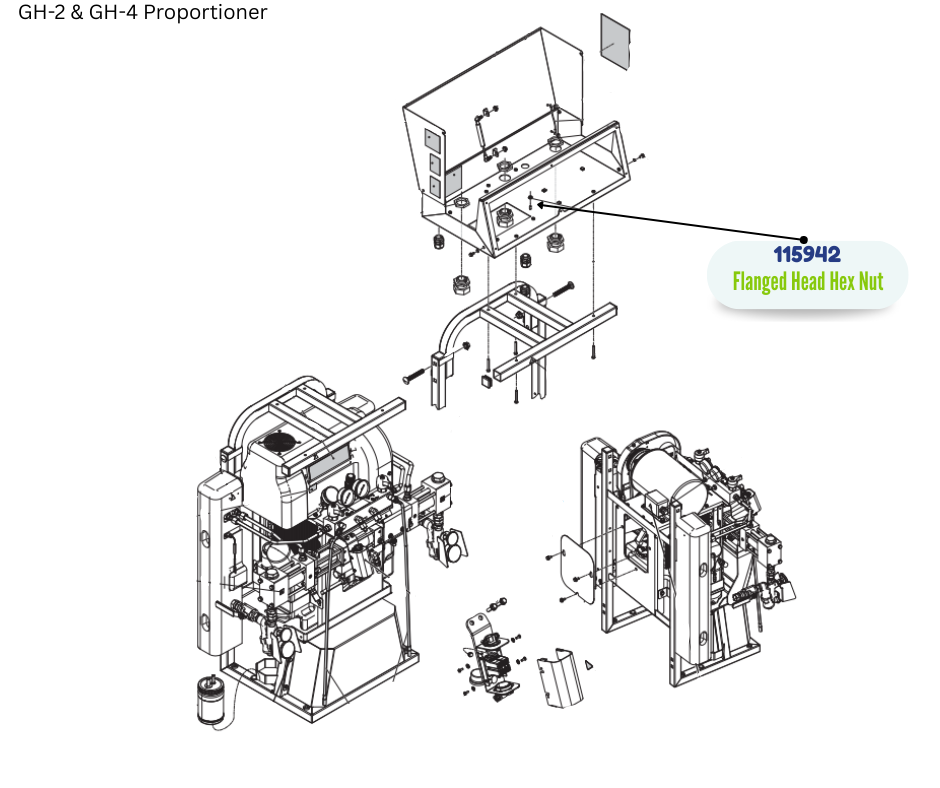 GH-2 & GH-4 Proportioner

115942
Flanged Head Hex Nut