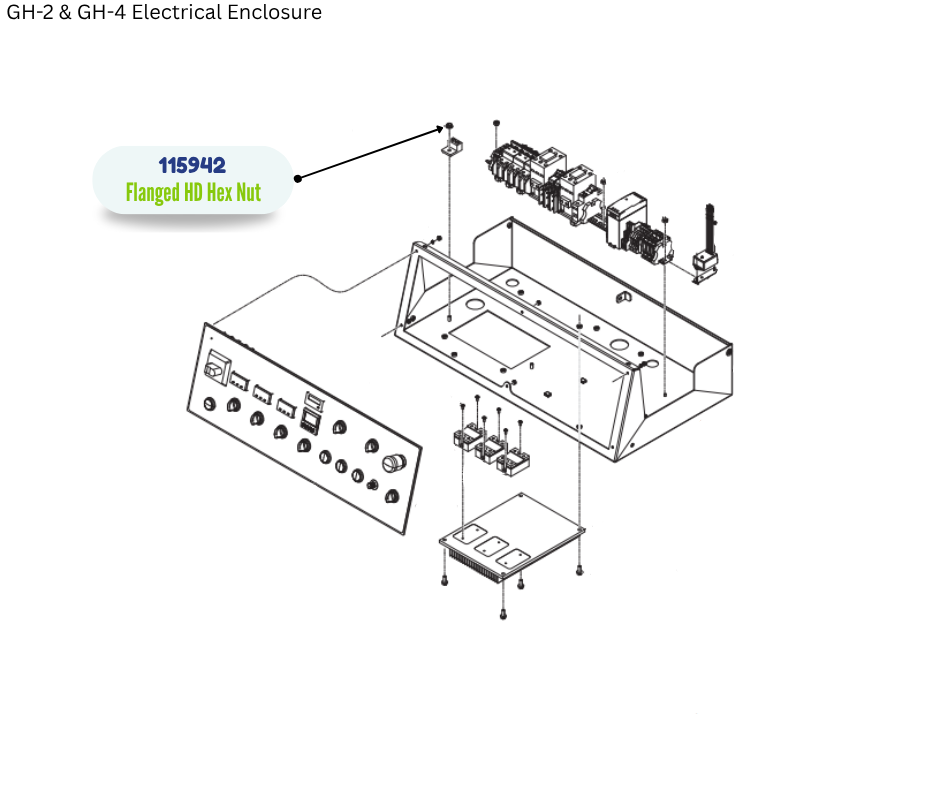 GH-2 & GH-4 Electrical Enclosure

115942
Flanged HD Hex Nut