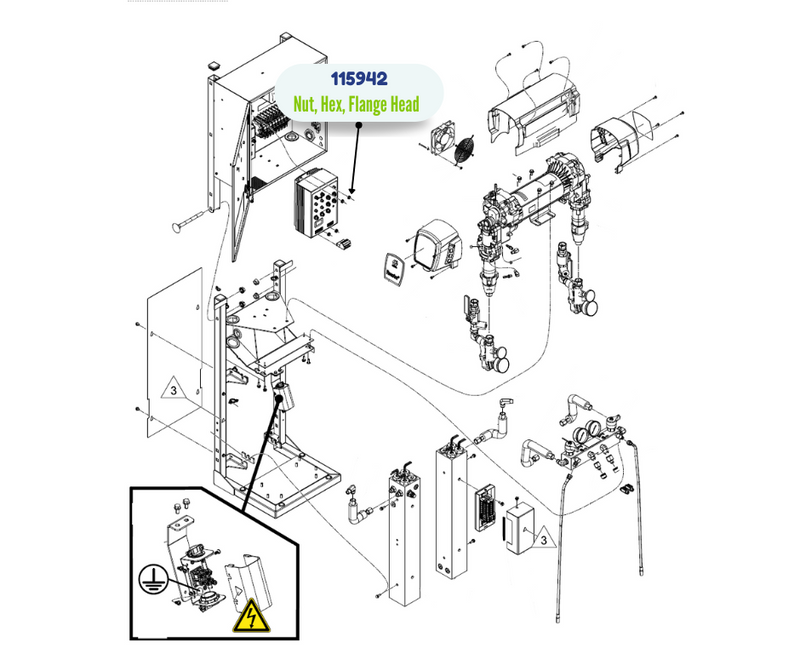 115942
Nut, Hex, Flange Head

3

3