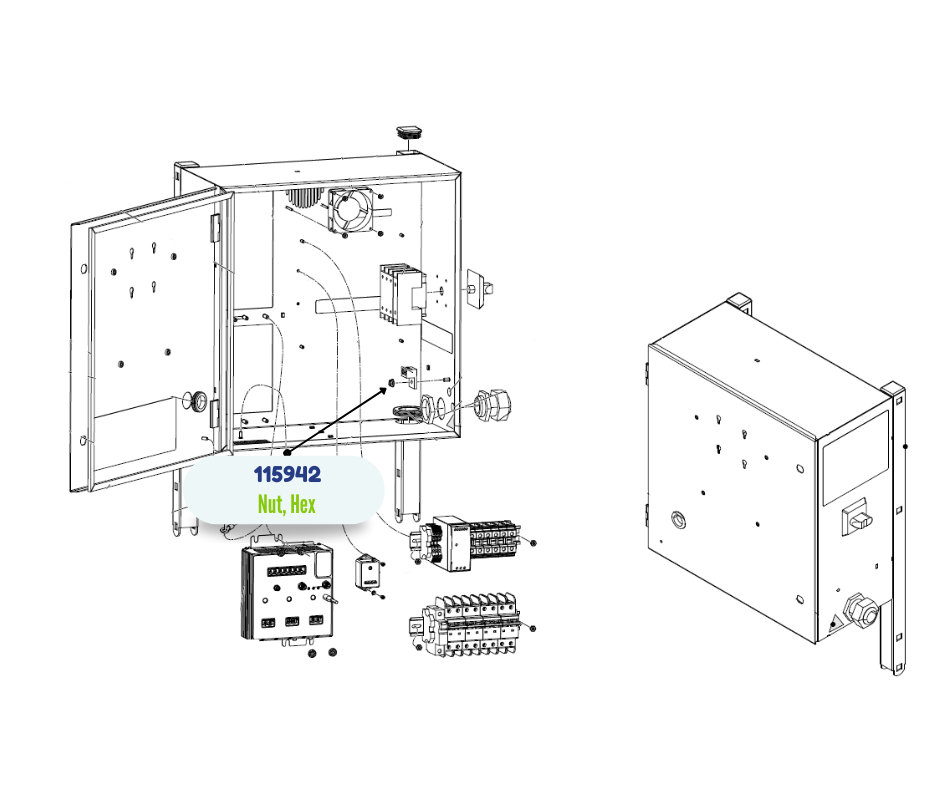 115942
Nut, Hex