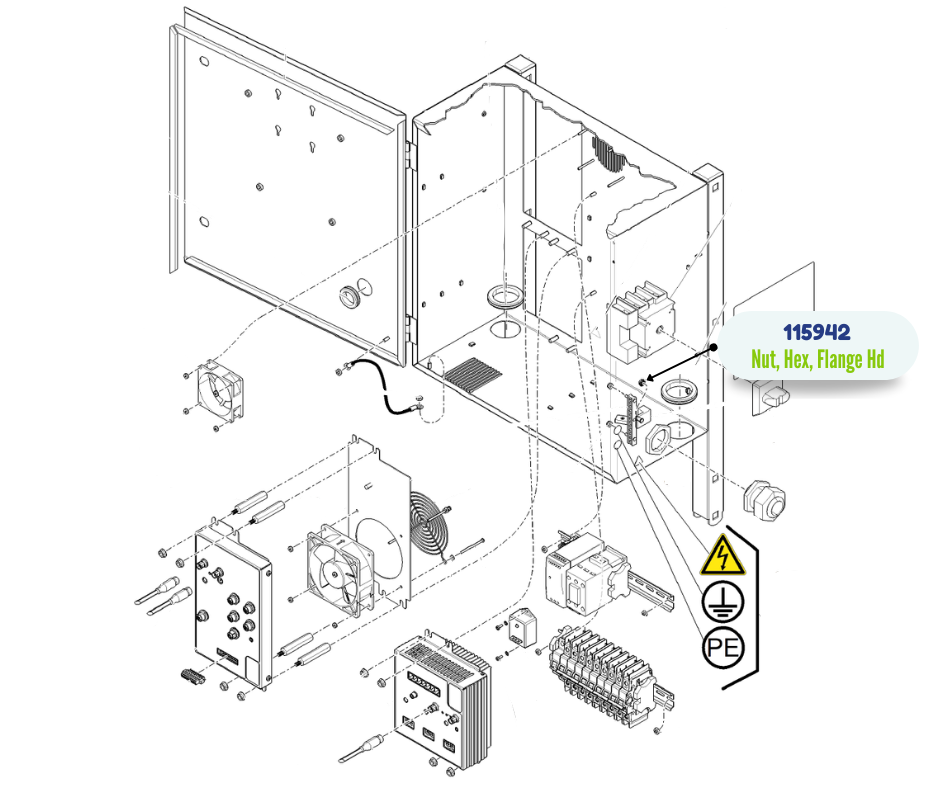 115942
Nut, Hex, Flange Hd

PE