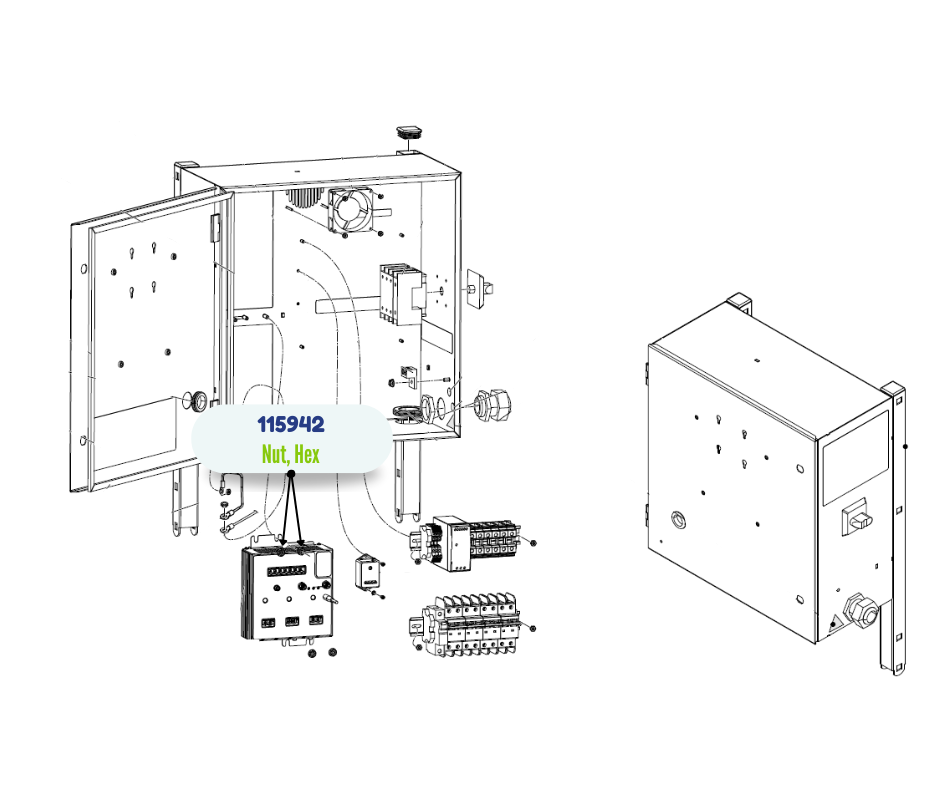 115942
Nut, Hex