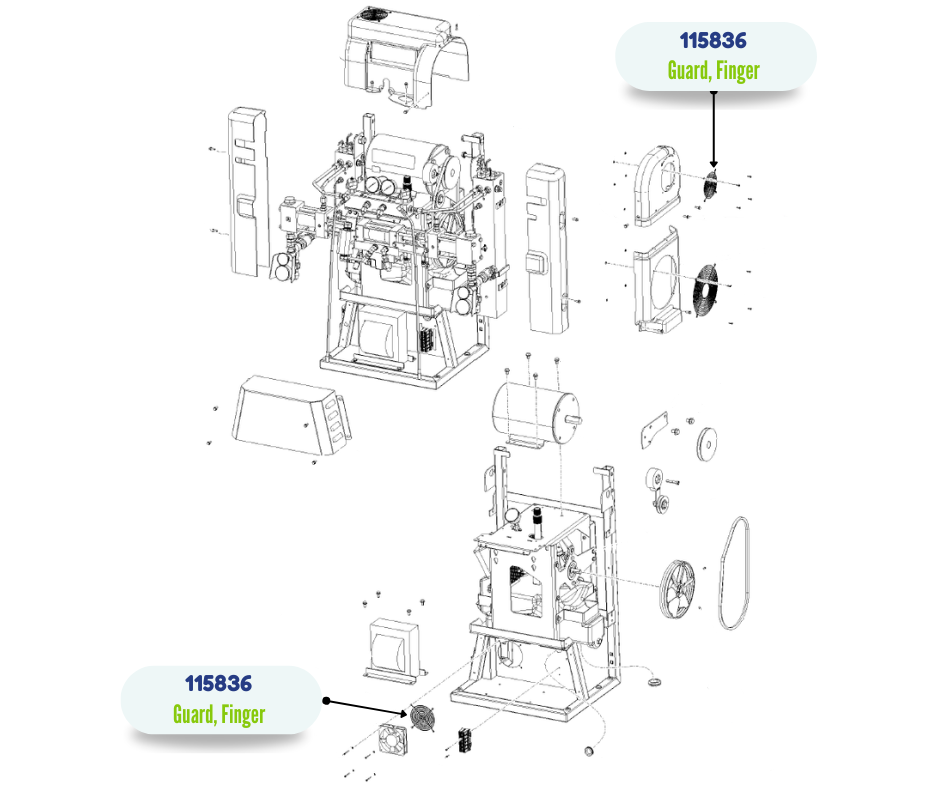 115836
Guard, Finger

115836
Guard, Finger