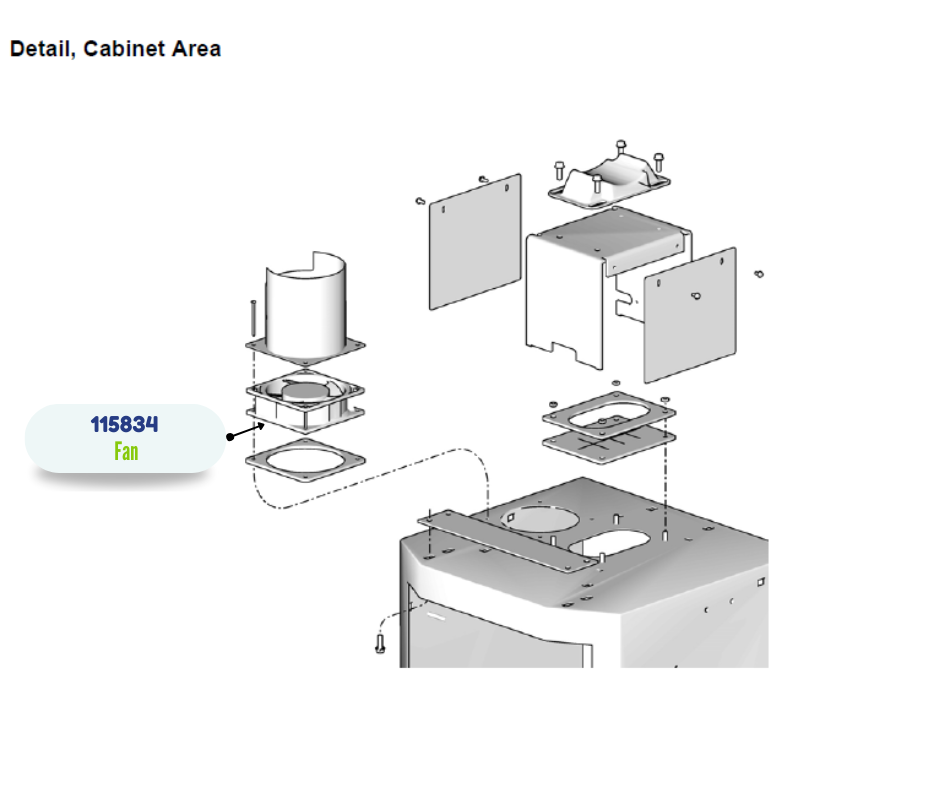 Detail, Cabinet Area

115834
Fan