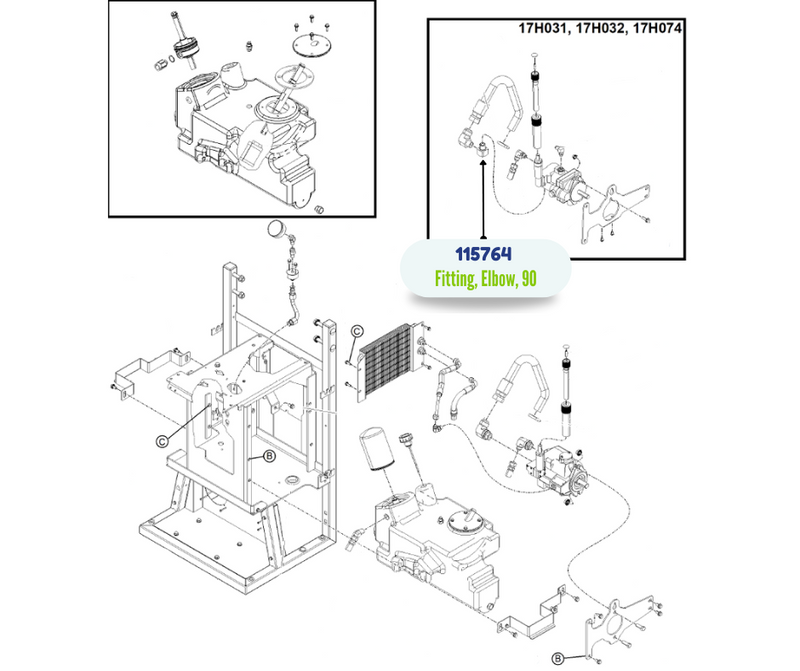 17H031, 17H032, 17H074

115764
Fitting, Elbow, 90

C

C

B

B