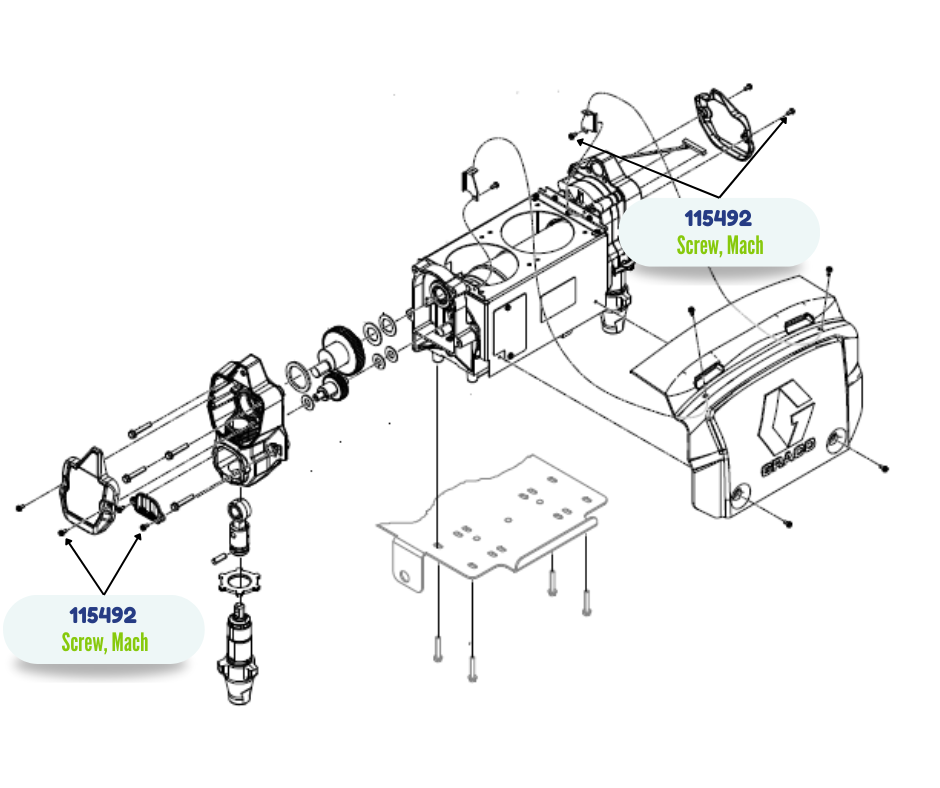 115492
Screw, Mach

GRACO

115492
Screw, Mach