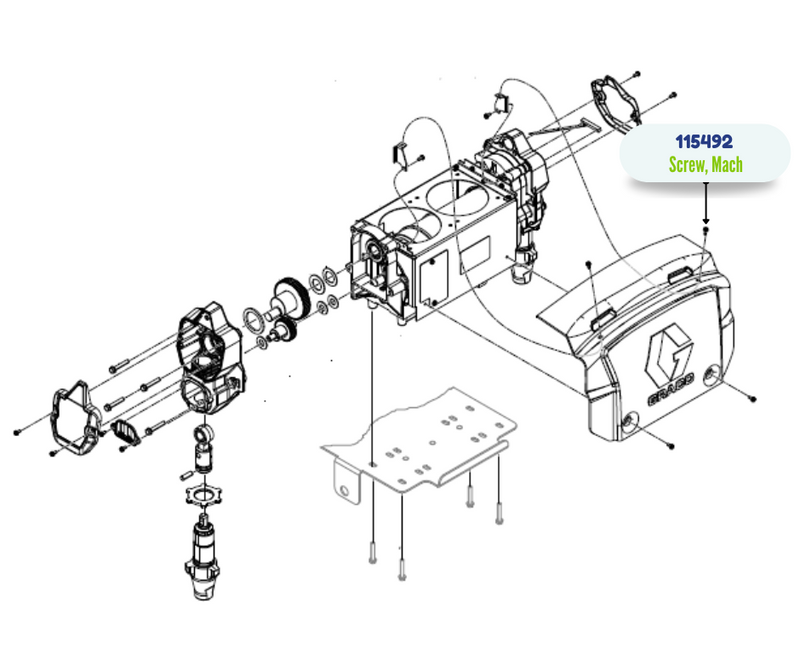 115492
Screw, Mach

GRACO