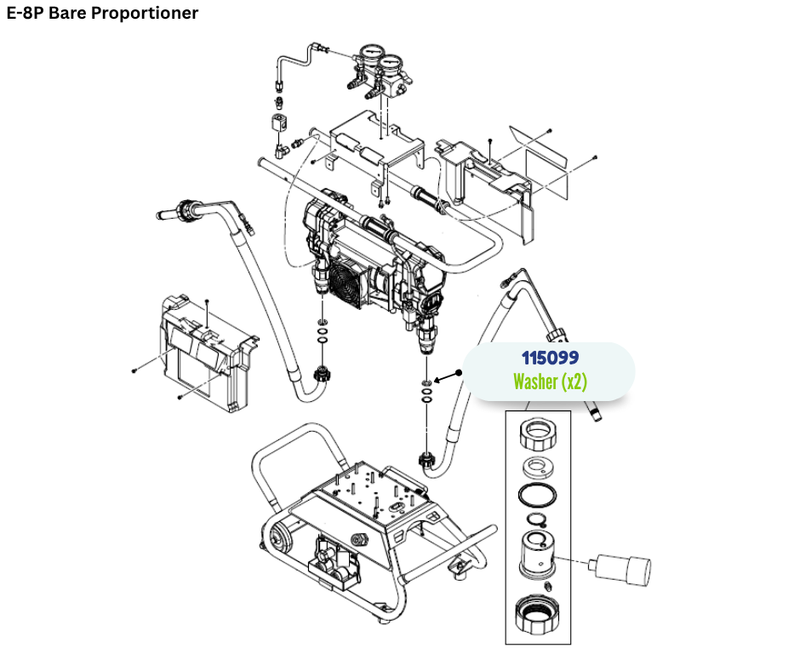 E-8P Bare Proportioner

115099
Washer (x2)