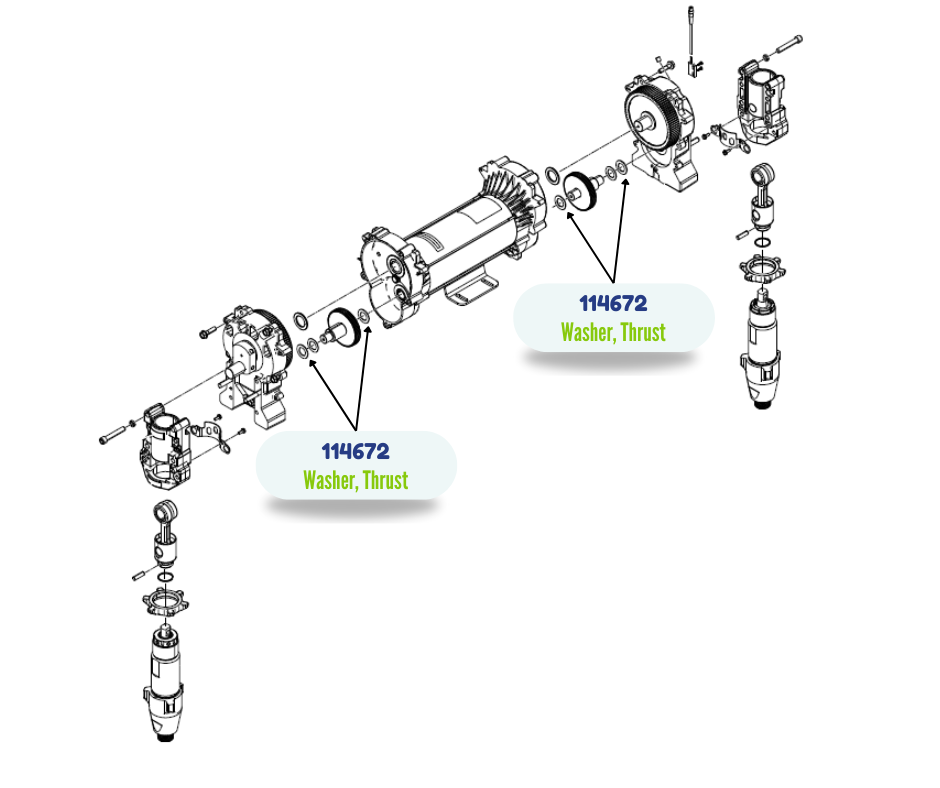 114672
Washer, Thrust

114672
Washer, Thrust