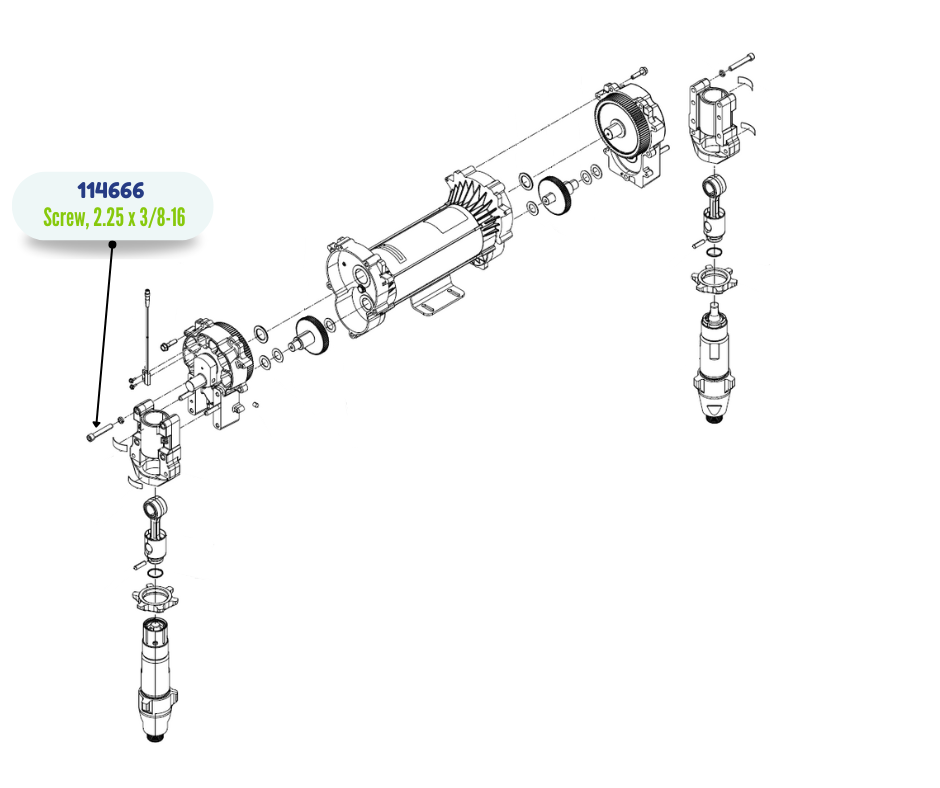 114666
Screw, 2.25 x 3/8-16