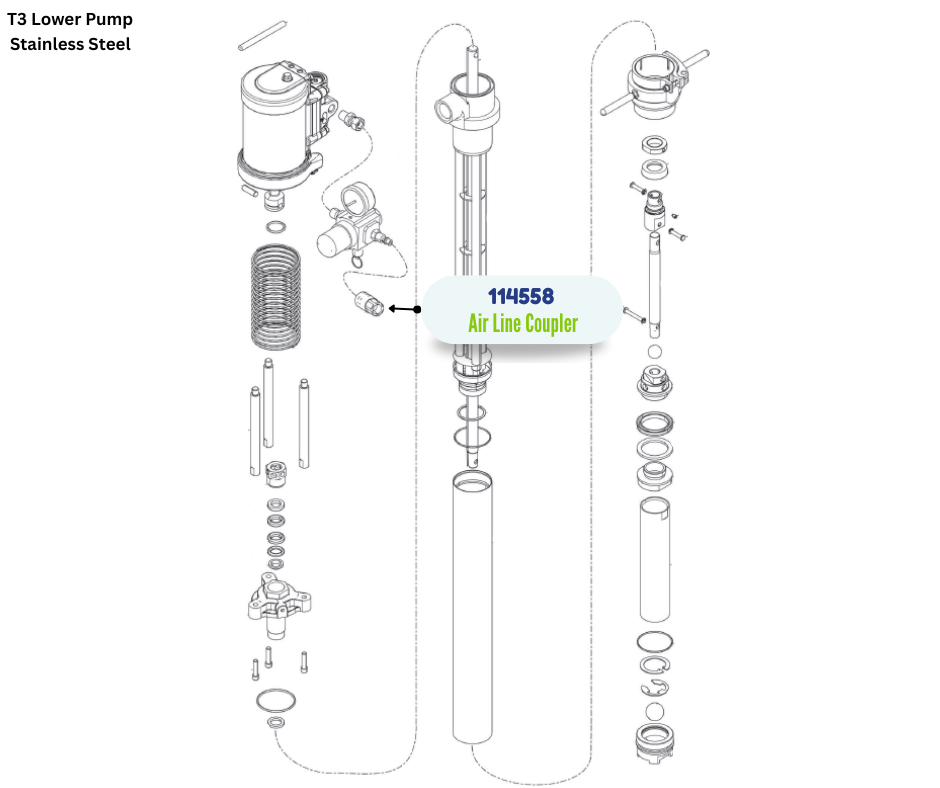 T3 Lower Pump
Stainless Steel

114558
Air Line Coupler