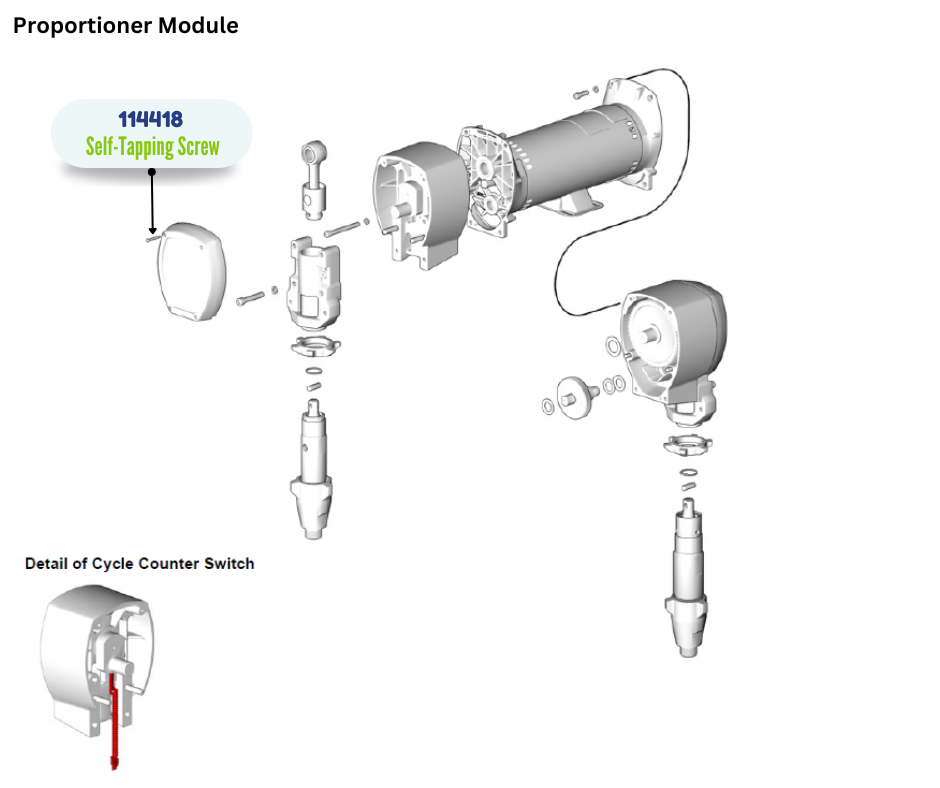 Proportioner Module

114418
Self-Tapping Screw

Detail of Cycle Counter Switch