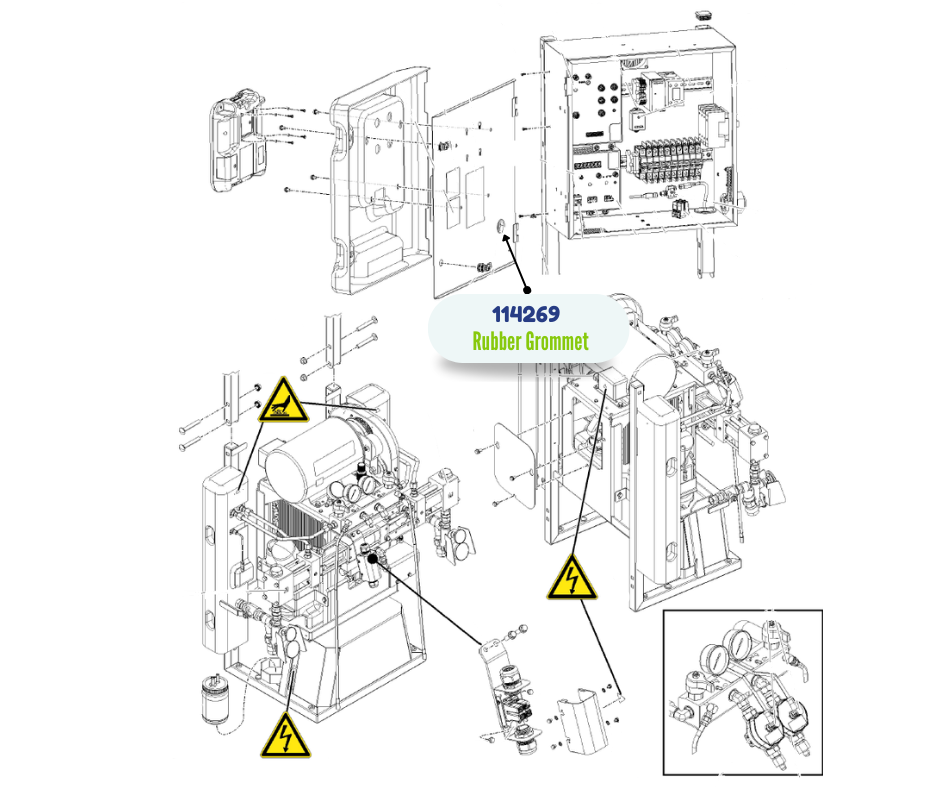 114269
Rubber Grommet