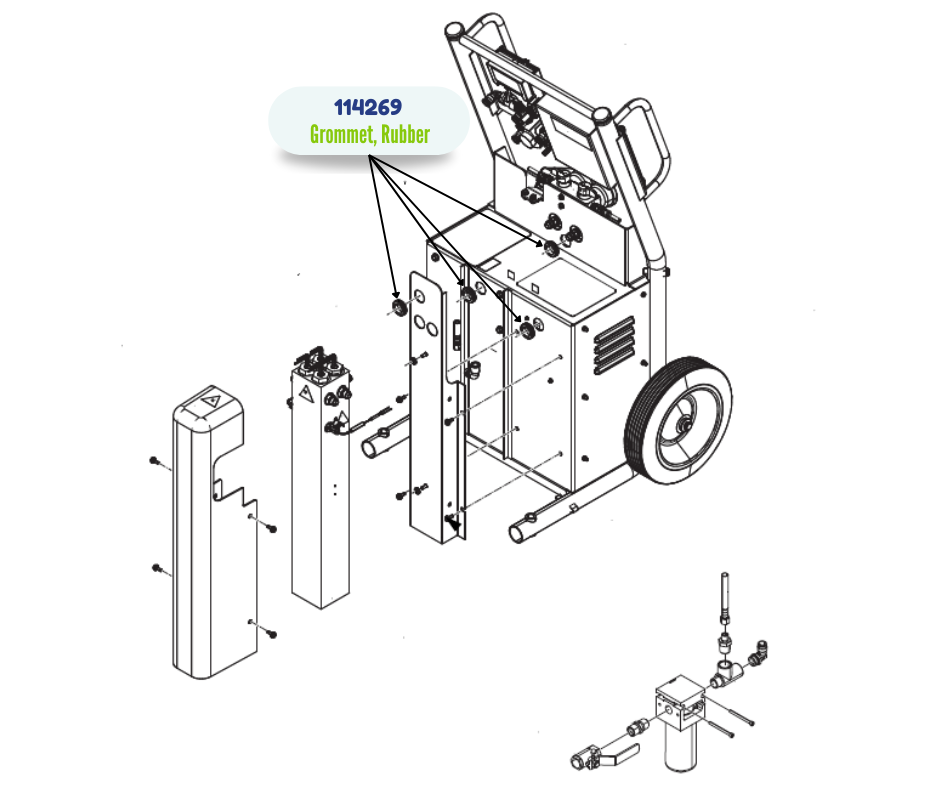 114269
Grommet, Rubber