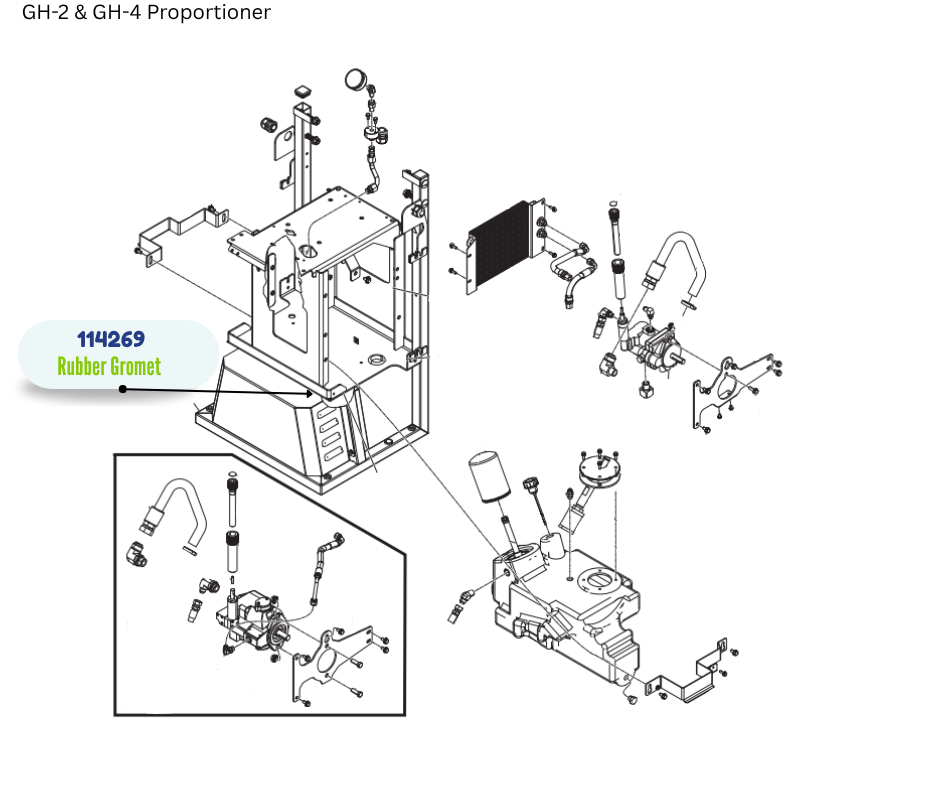 GH-2 & GH-4 Proportioner

114269
Rubber Gromet