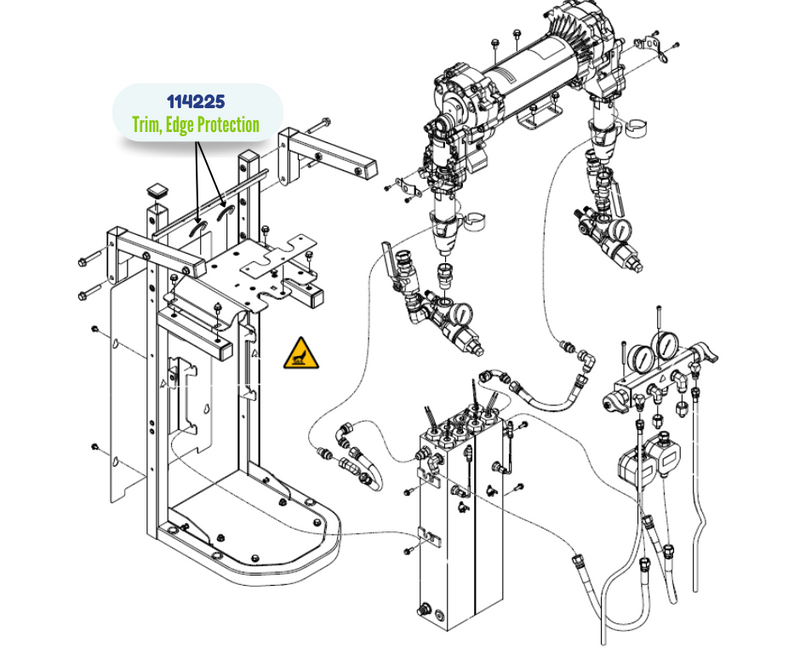 114225
Trim, Edge Protection