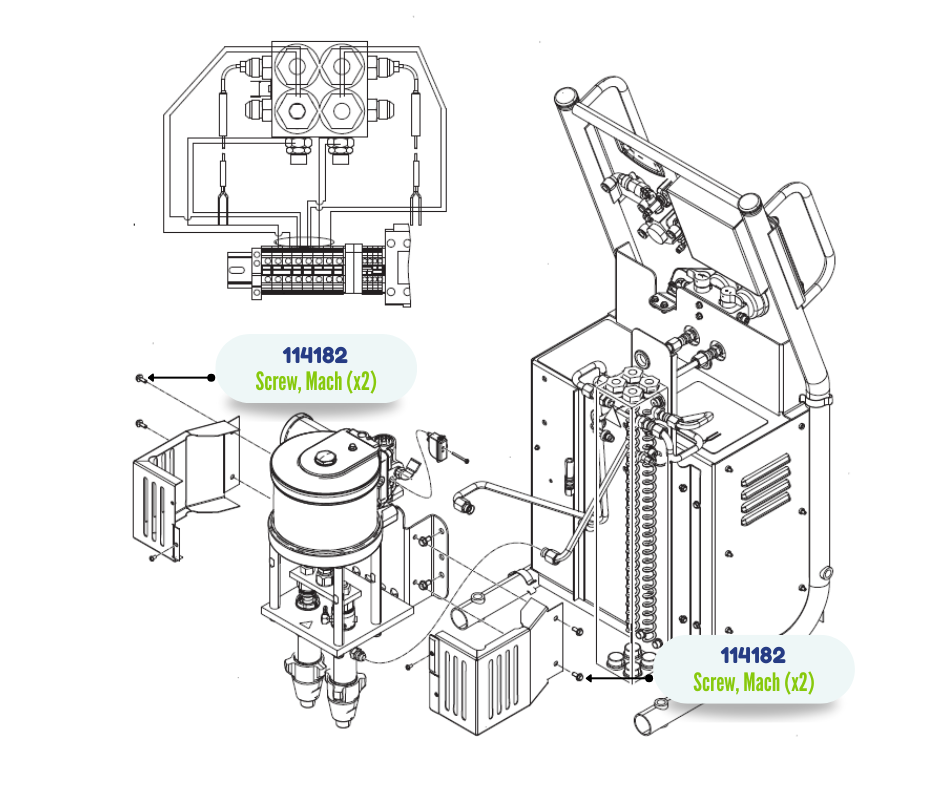 114182
Screw, Mach (x2)

114182
Screw, Mach (x2)