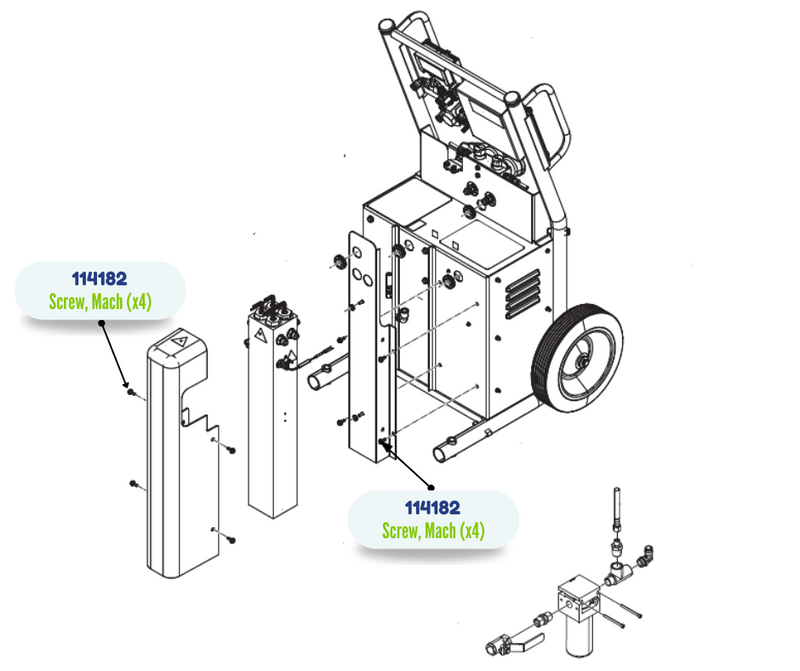 114182
Screw, Mach (x4)

114182
Screw, Mach (x4)