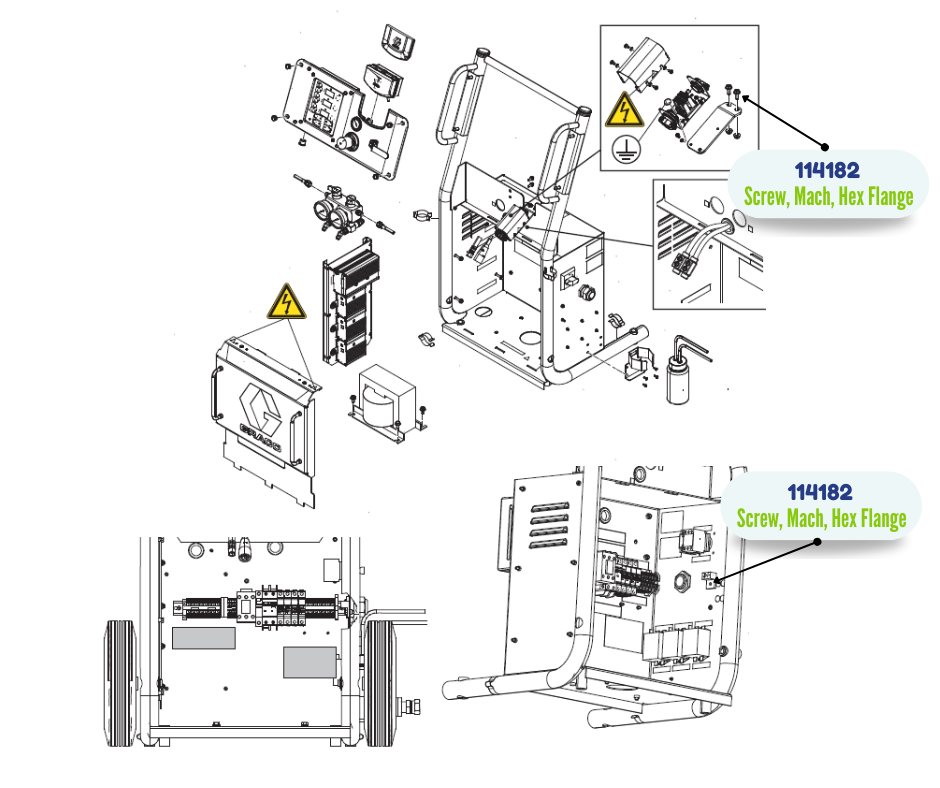 114182
Screw, Mach, Hex Flange

GRACO

114182
Screw, Mach, Hex Flange