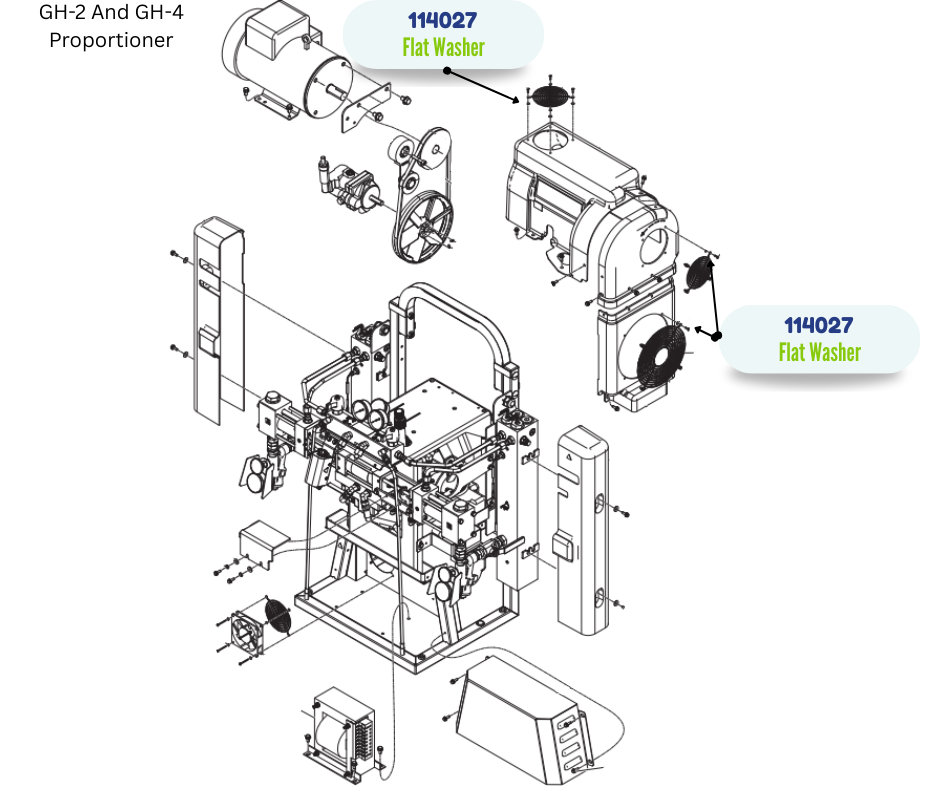 GH-2 And GH-4 Proportioner

114027
Flat Washer

114027
Flat Washer