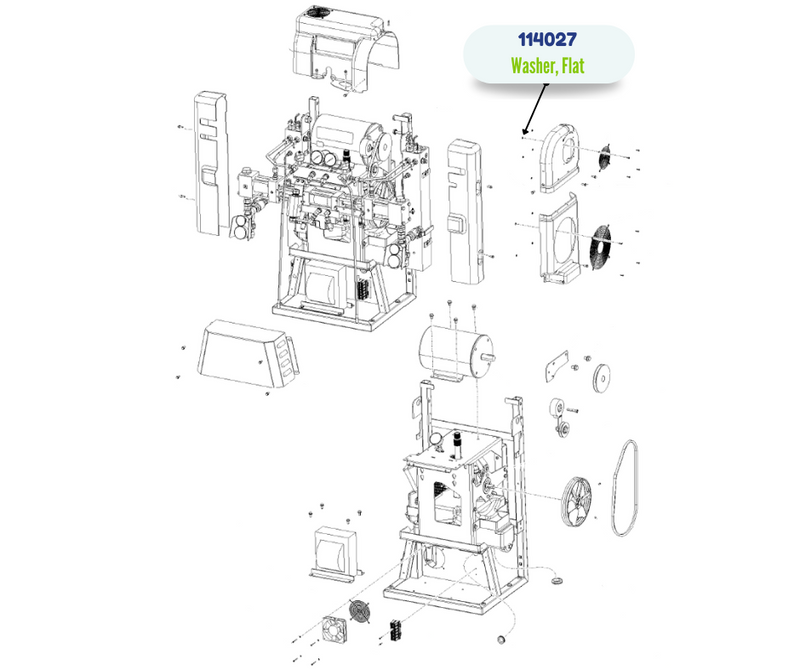 114027
Washer, Flat