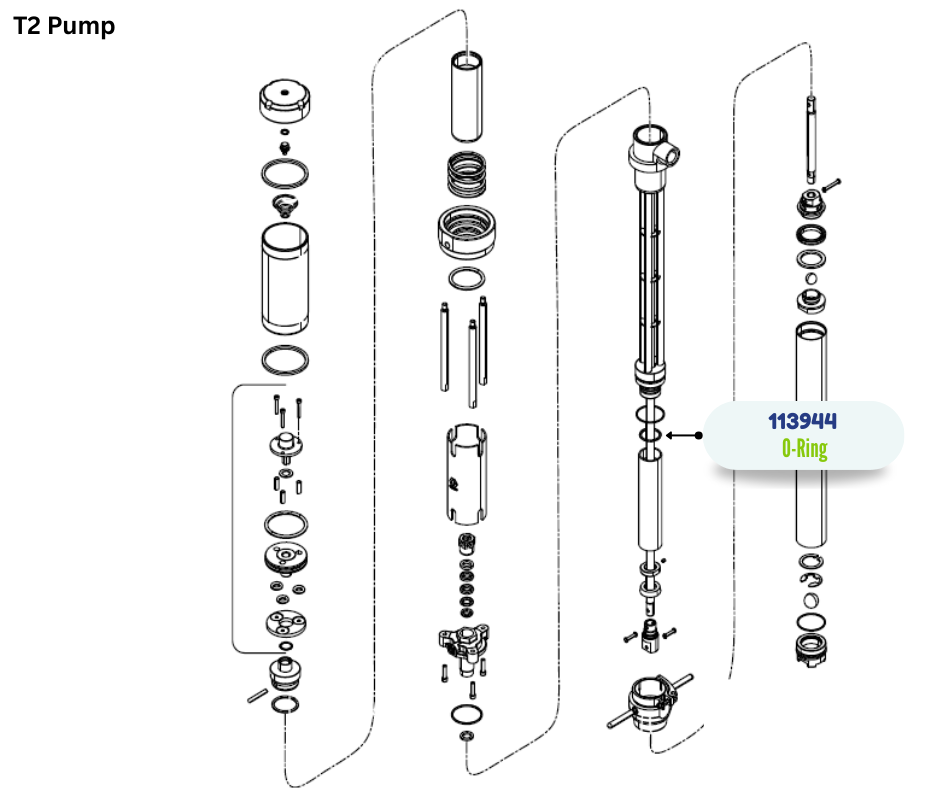 T2 Pump

113944
O-Ring