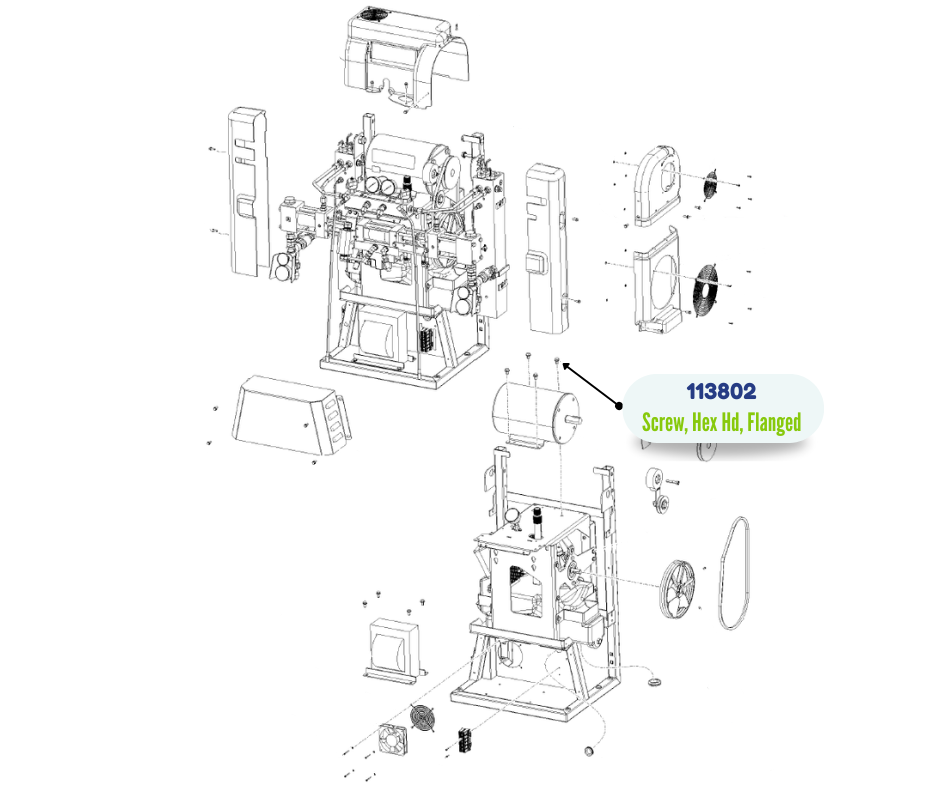 113802
Screw, Hex Hd, Flanged