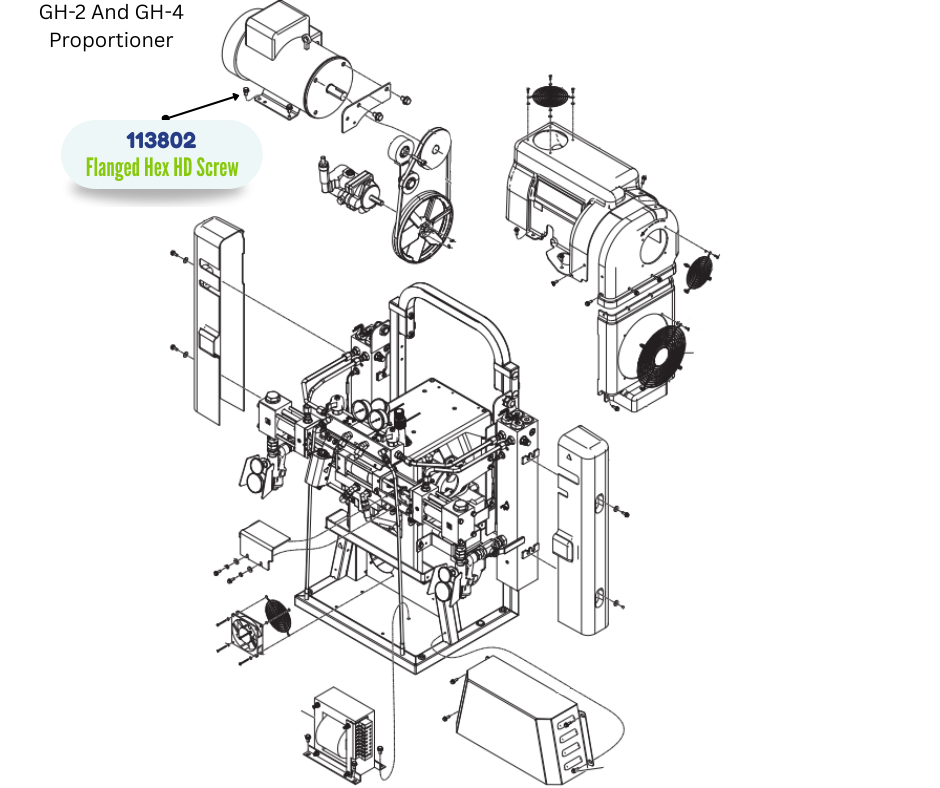 GH-2 And GH-4 Proportioner

113802
Flanged Hex HD Screw