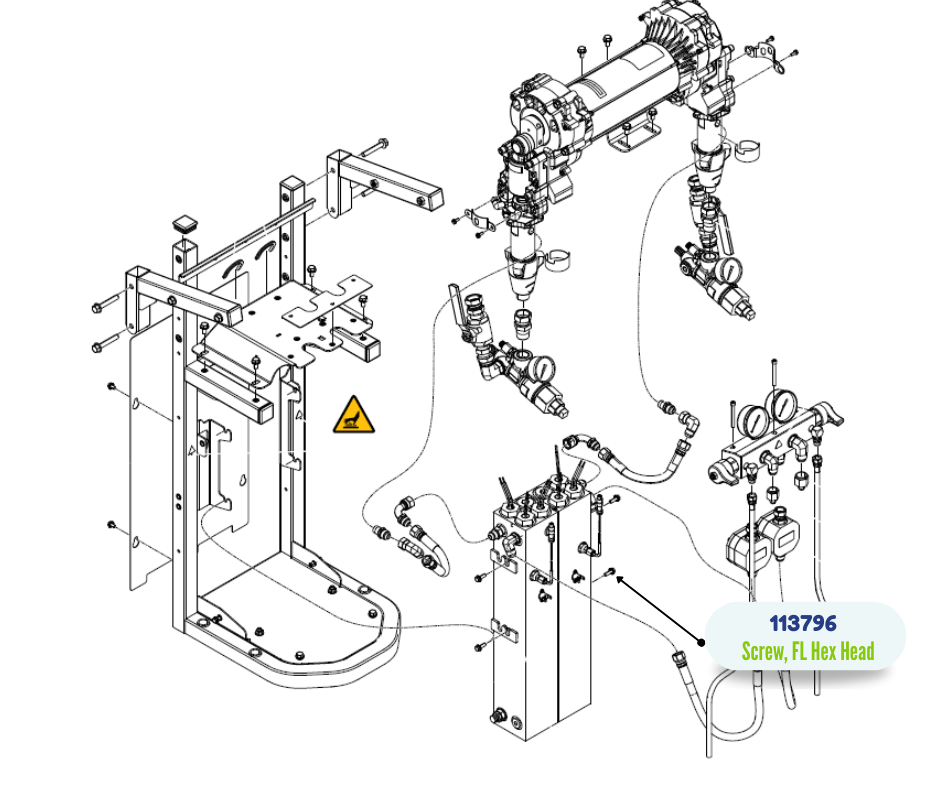 113796
Screw, FL Hex Head