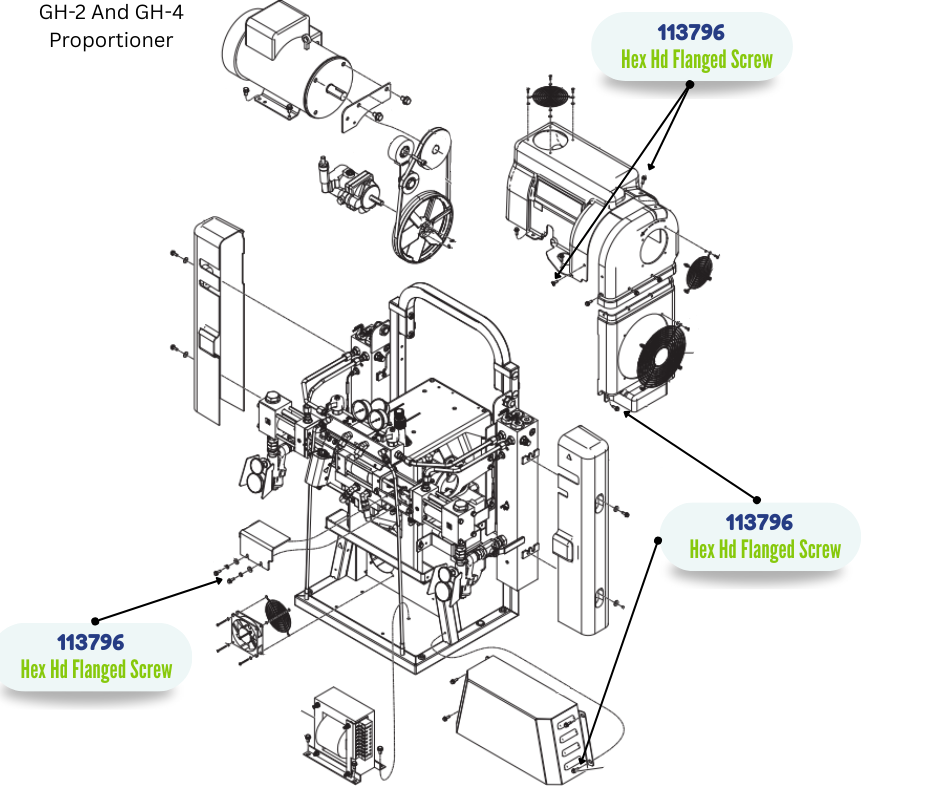 GH-2 And GH-4 Proportioner

113796
Hex Hd Flanged Screw

113796
Hex Hd Flanged Screw

113796
Hex Hd Flanged Screw