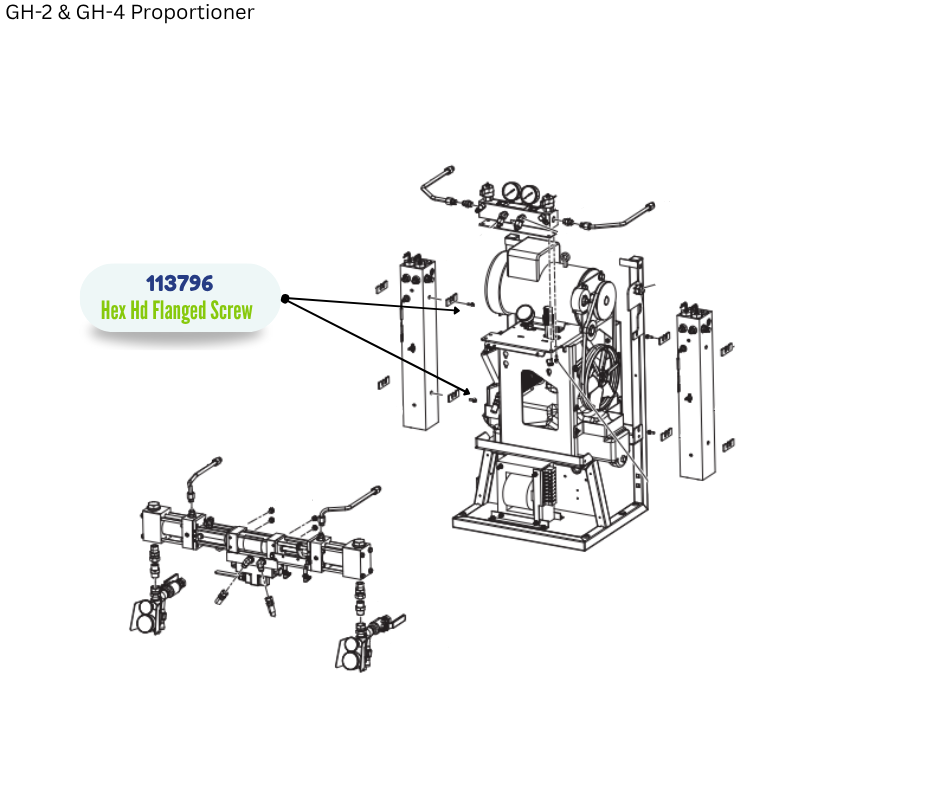 GH-2 & GH-4 Proportioner

113796
Hex Hd Flanged Screw