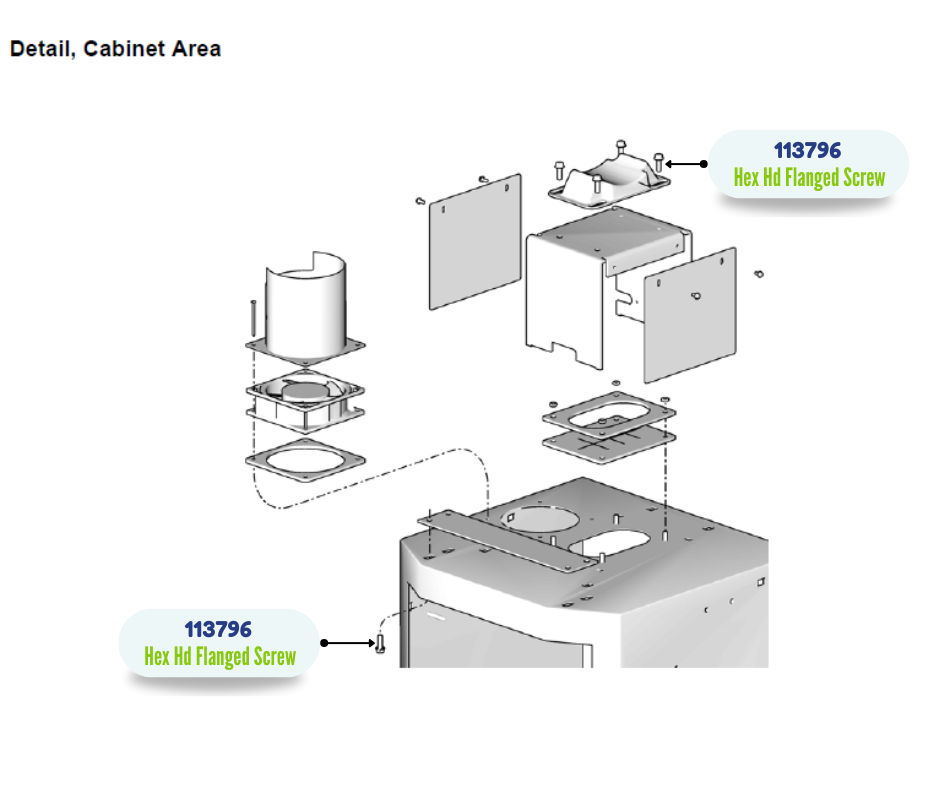 Detail, Cabinet Area

113796
Hex Hd Flanged Screw

113796
Hex Hd Flanged Screw